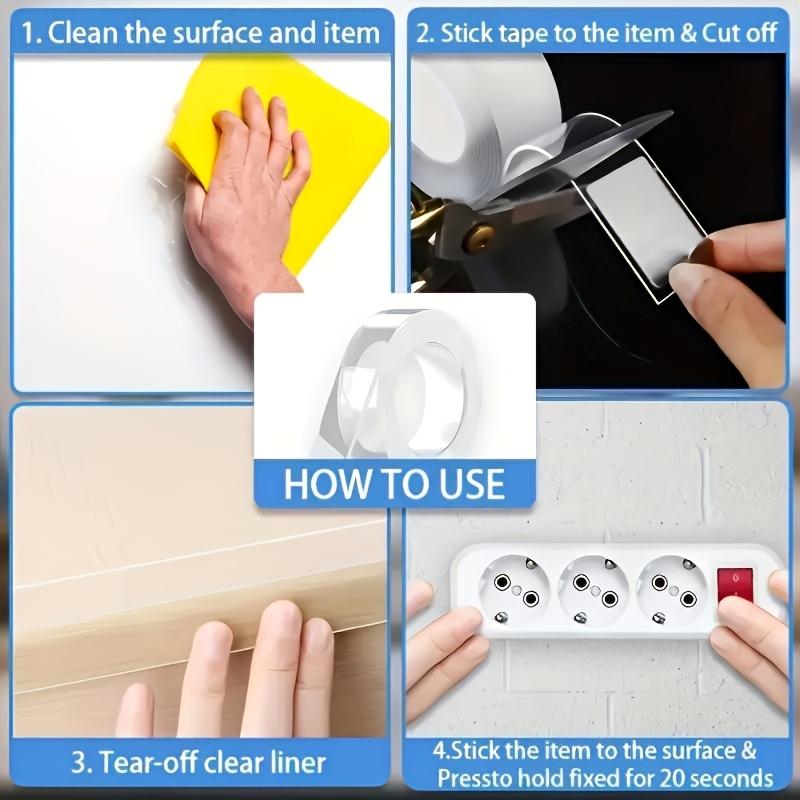 1. Clean the surface and item

2. Stick tape to the item & Cut off

HOW TO USE

3. Tear-off clear liner

4.Stick the item to the surface & Pressto hold fixed for 20 seconds