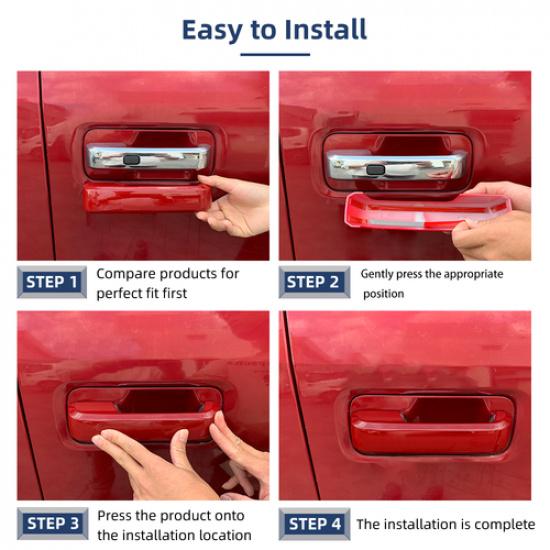 Easy to Install

STEP 1
Compare products for perfect fit first

STEP 2
Gently press the appropriate position

STEP 3
Press the product onto the installation location

STEP 4
The installation is complete