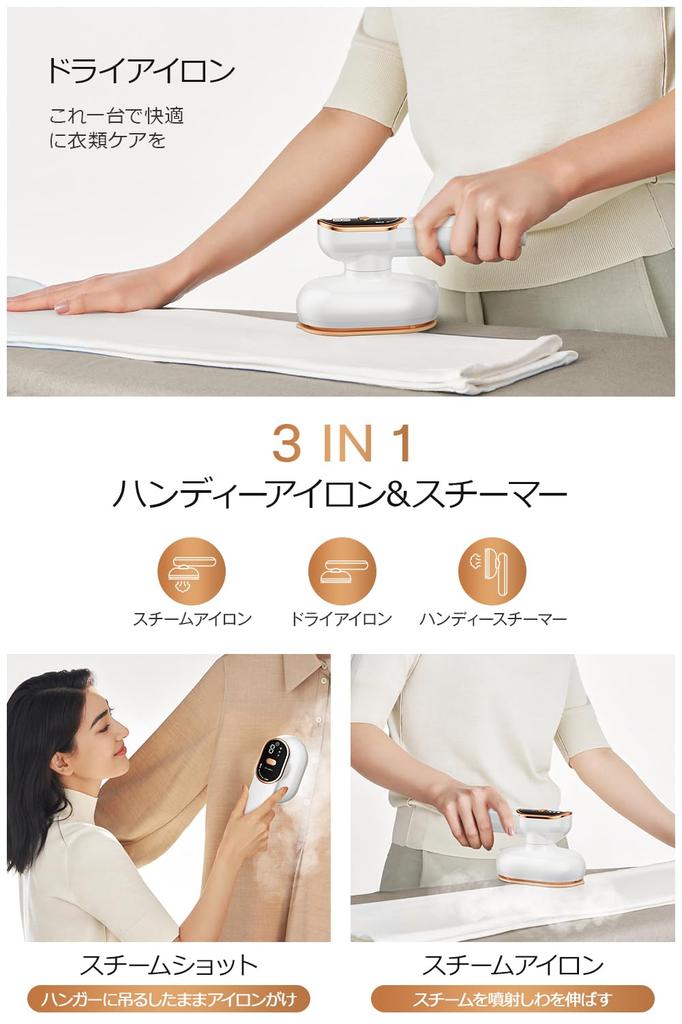 ドライアイロン

これ一台で快適に衣類ケアを

3 IN 1

ハンディーアイロン&スチーマー

スチームアイロン

ドライアイロン

ハンディースチーマー

スチームショット

ハンガーに吊るしたままアイロンがけ

スチームアイロン

スチームを噴射しわを伸ばす