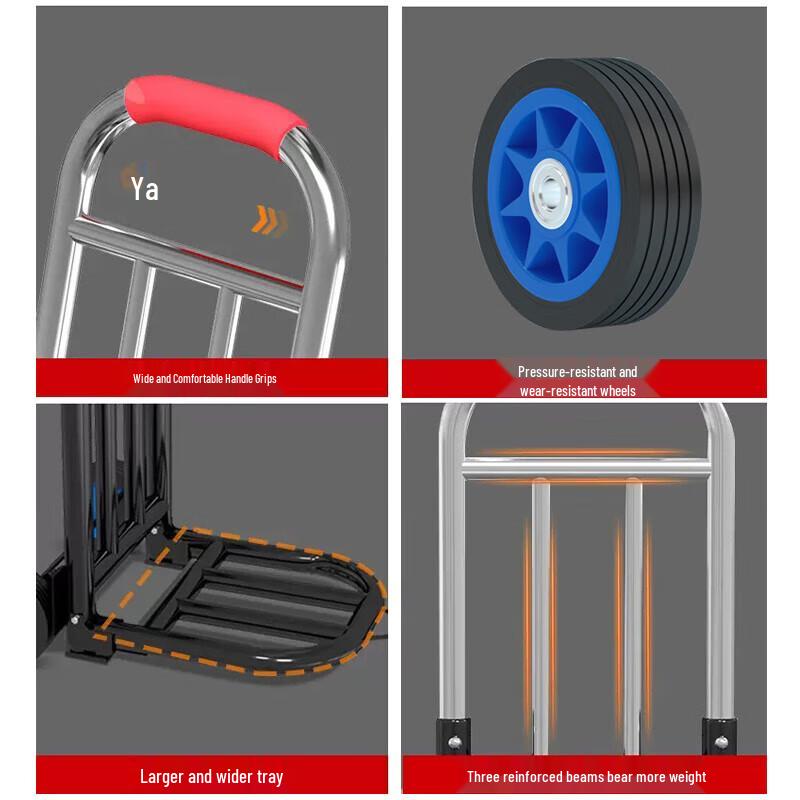 Ya

Wide and Comfortable Handle Grips

Pressure-resistant and wear-resistant wheels

Larger and wider tray

Three reinforced beams bear more weight