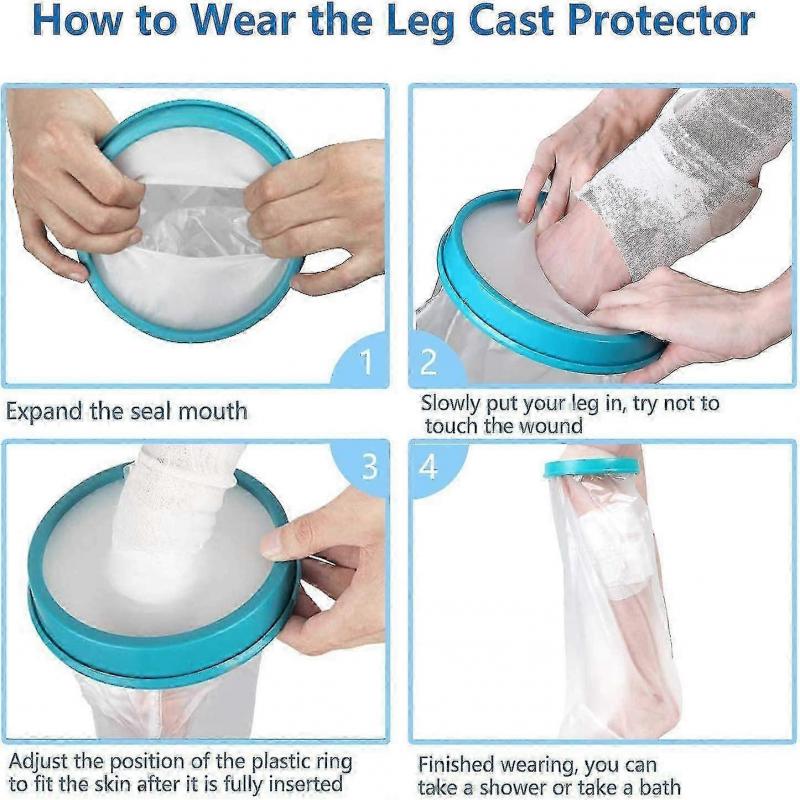 How to Wear the Leg Cast Protector

1

Expand the seal mouth

2

Slowly put your leg in, try not to touch the wound

3

Adjust the position of the plastic ring to fit the skin after it is fully inserted

4

Finished wearing, you can take a shower or take a bath