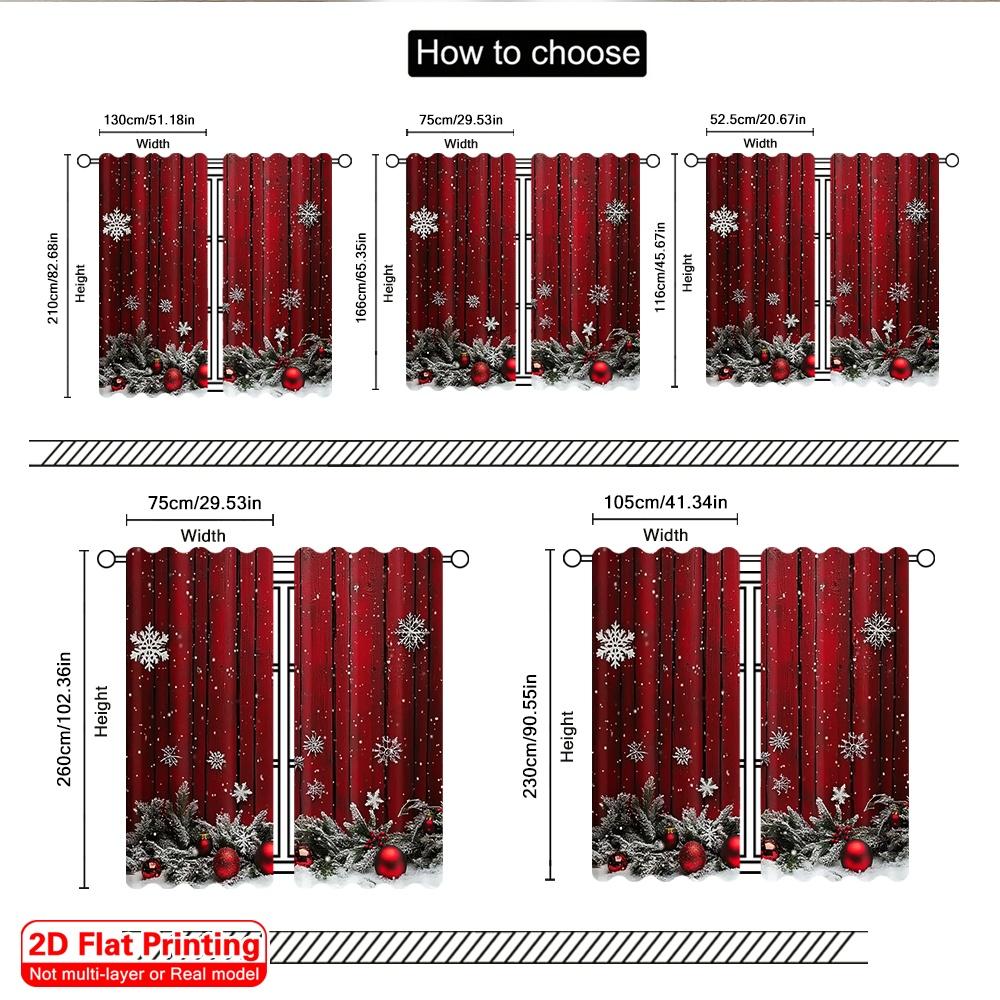 How to choose

130cm/51.18in
Width
210cm/82.68in
Height

75cm/29.53in
Width
166cm/65.35in
Height

52.5cm/20.67in
Width
116cm/45.67in
Height

75cm/29.53in
Width
260cm/102.36in
Height

105cm/41.34in
Width
230cm/90.55in
Height

2D Flat Printing
Not multi-layer or Real model