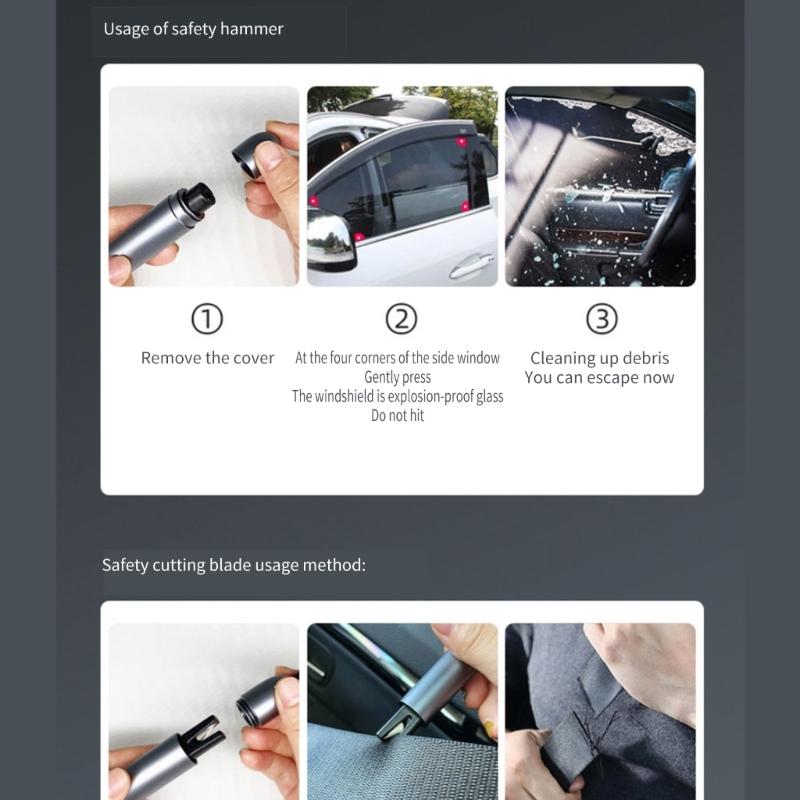 Usage of safety hammer

①

Remove the cover

②

At the four corners of the side window
Gently press
The windshield is explosion-proof glass
Do not hit

③

Cleaning up debris
You can escape now

Safety cutting blade usage method: