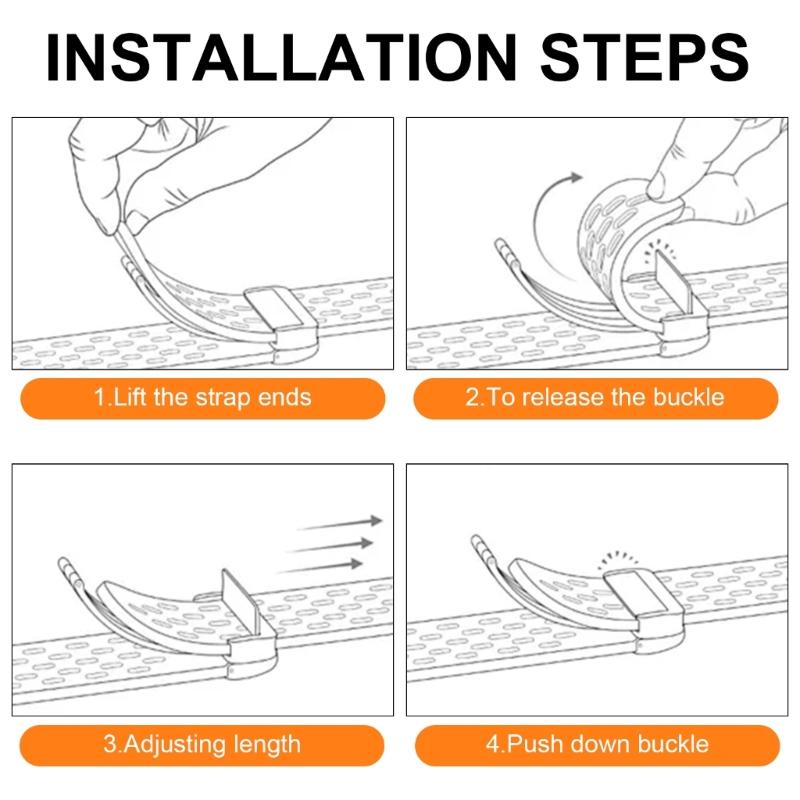 INSTALLATION STEPS

1.Lift the strap ends

2.To release the buckle

3.Adjusting length

4.Push down buckle