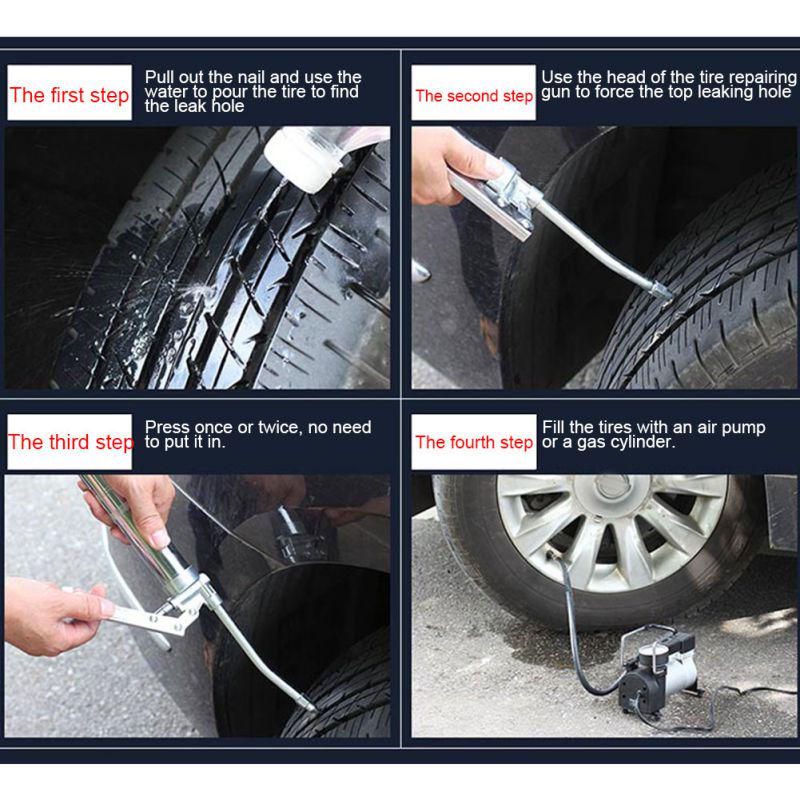 The first step

Pull out the nail and use the water to pour the tire to find the leak hole

The second step

Use the head of the tire repairing gun to force the top leaking hole

The third step

Press once or twice, no need to put it in.

The fourth step

Fill the tires with an air pump or a gas cylinder.