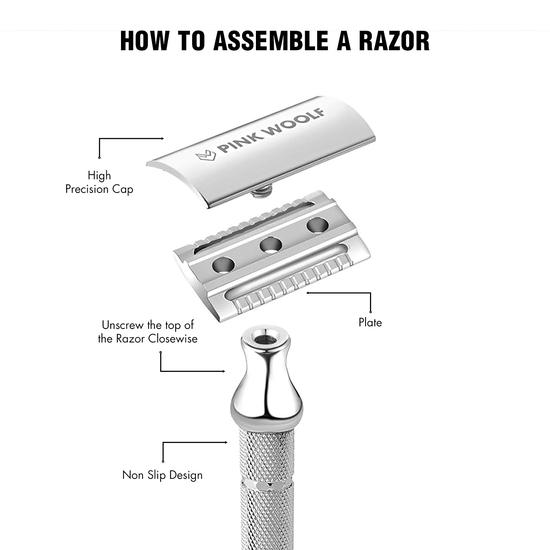 HOW TO ASSEMBLE A RAZOR

PINK WOOLF

High Precision Cap

Plate

Unscrew the top of the Razor Closewise

Non Slip Design