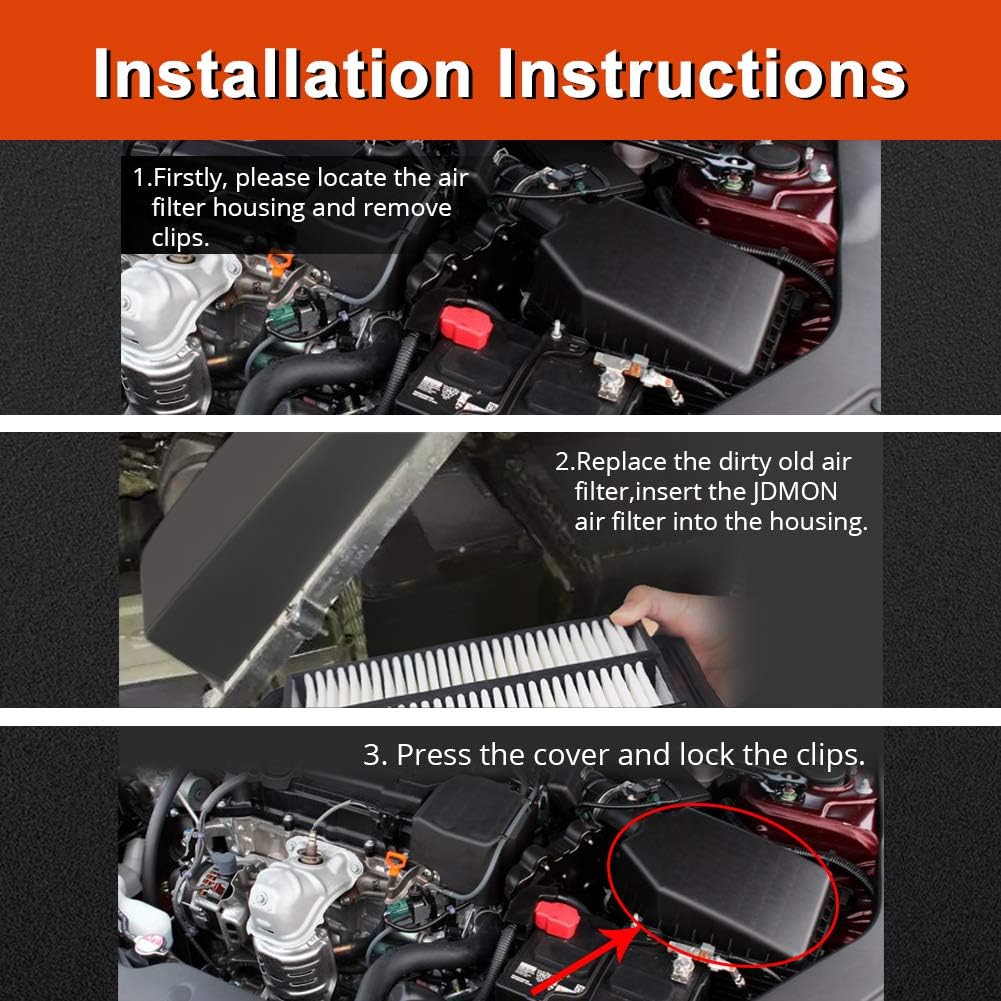 Installation Instructions

1.Firstly, please locate the air filter housing and remove clips.

2.Replace the dirty old air filter,insert the JDMON air filter into the housing.

3. Press the cover and lock the clips.