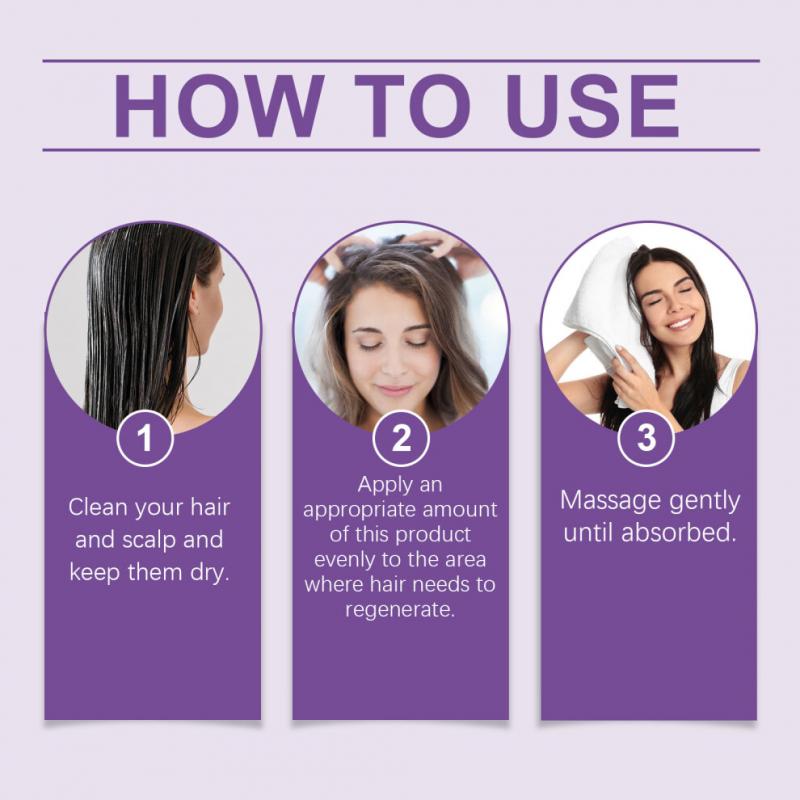 HOW TO USE

1

Clean your hair and scalp and keep them dry.

2

Apply an appropriate amount of this product evenly to the area where hair needs to regenerate.

3

Massage gently until absorbed.