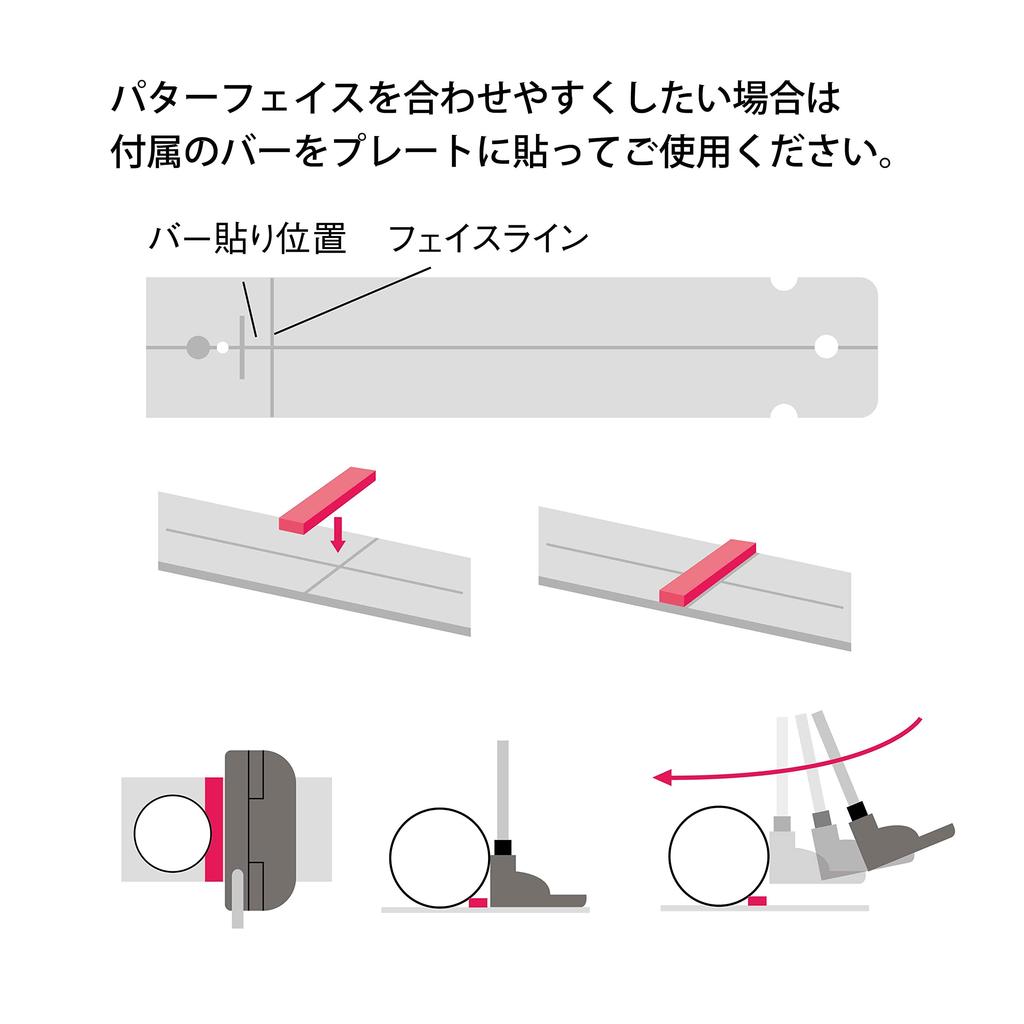 パターフェイスを合わせやすくしたい場合は
付属のバーをプレートに貼ってご使用ください。

バー貼り位置　フェイスライン