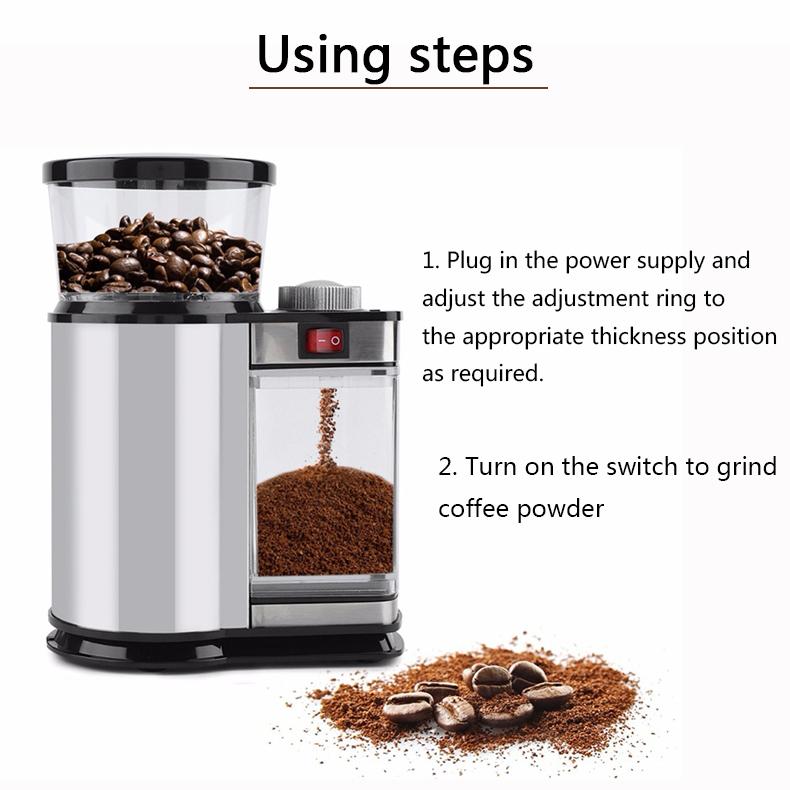 Using steps

1. Plug in the power supply and adjust the adjustment ring to the appropriate thickness position as required.

2. Turn on the switch to grind coffee powder