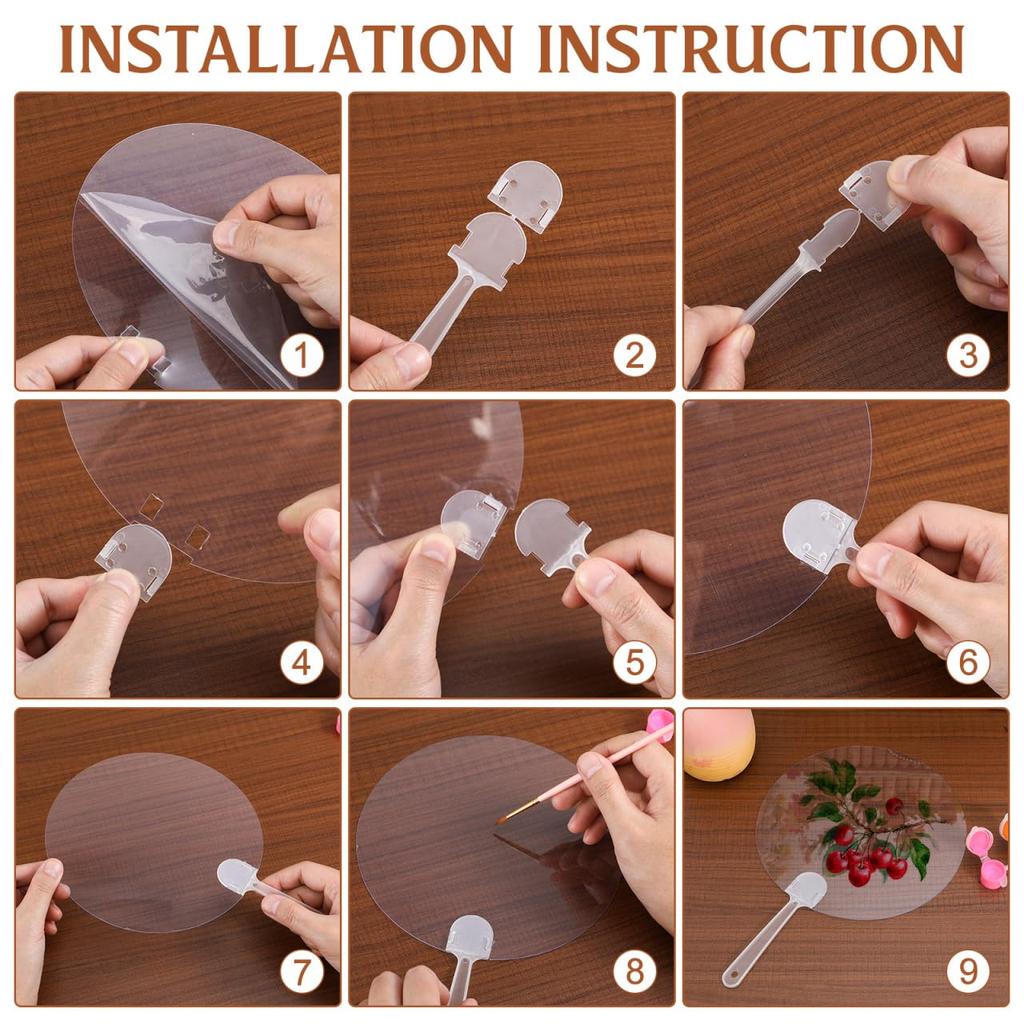 INSTALLATION INSTRUCTION

1

2

3

4

5

6

7

8

9