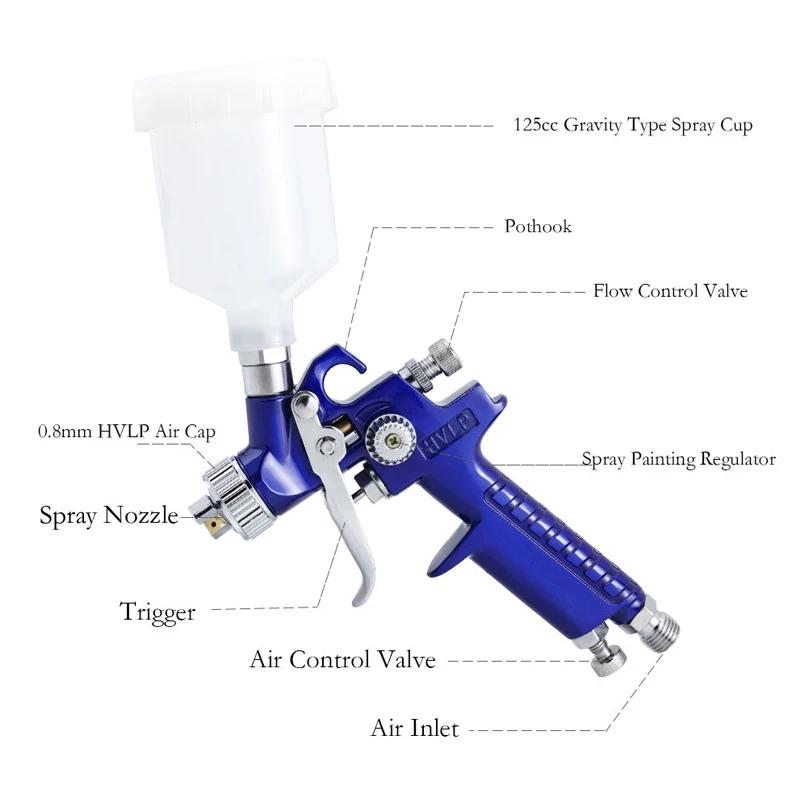 125cc Gravity Type Spray Cup

Pothook

Flow Control Valve

0.8mm HVLP Air Cap

HVLP

Spray Painting Regulator

Spray Nozzle

Trigger

Air Control Valve

Air Inlet