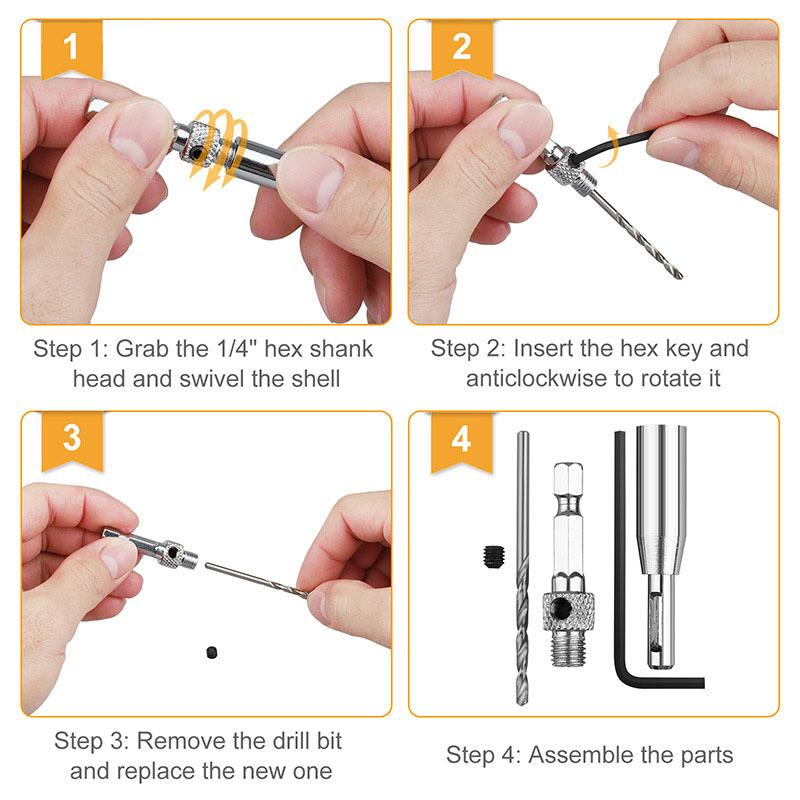 1

Step 1: Grab the 1/4" hex shank head and swivel the shell

2

Step 2: Insert the hex key and anticlockwise to rotate it

3

Step 3: Remove the drill bit and replace the new one

4

Step 4: Assemble the parts