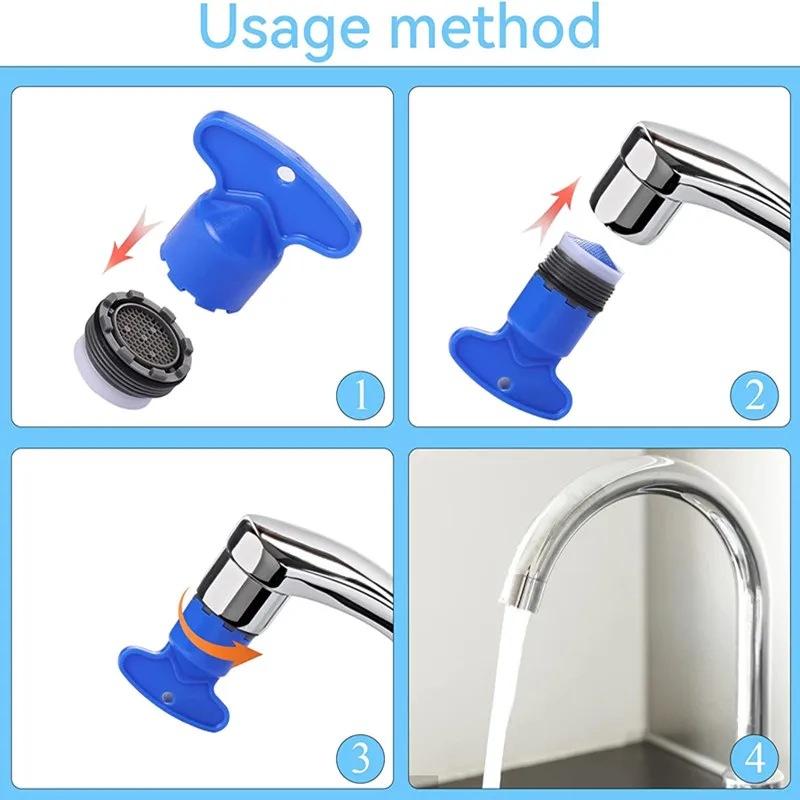 Usage method

1

2

3

4