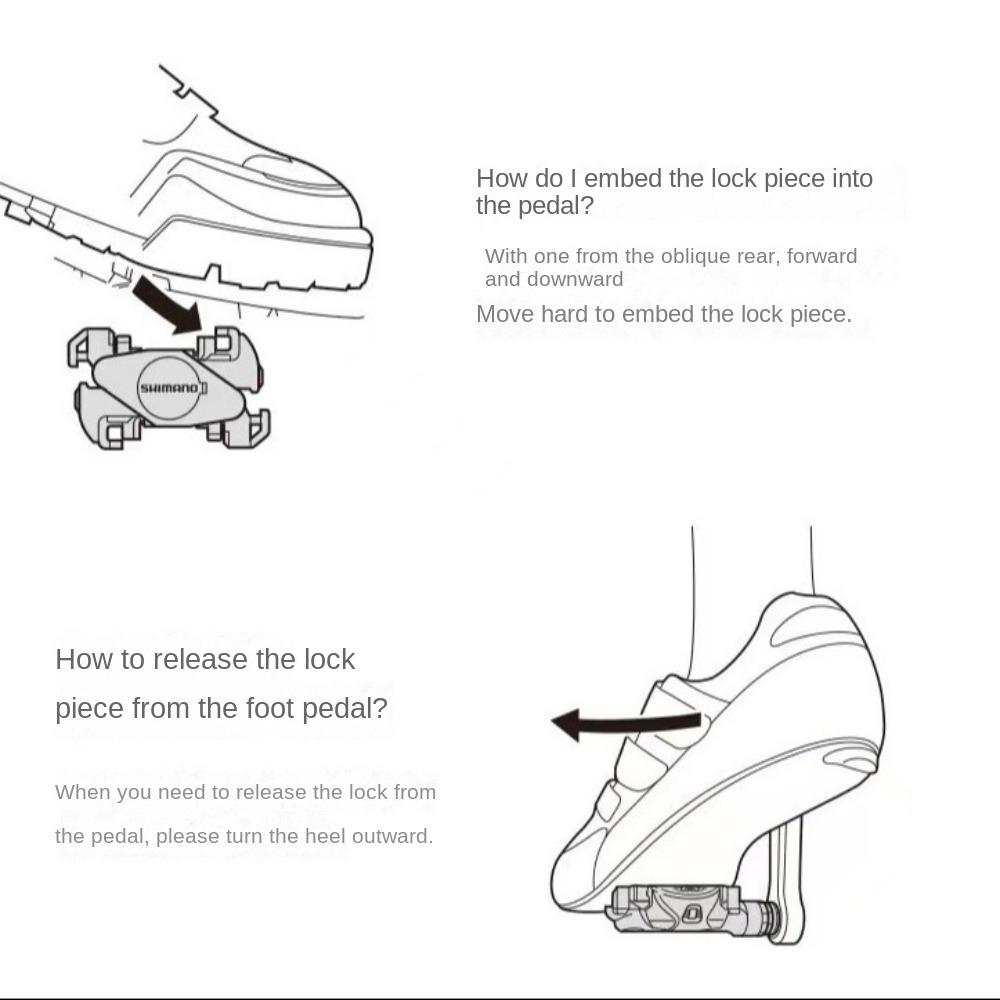 SHIMANO

How do I embed the lock piece into the pedal?

With one from the oblique rear, forward and downward

Move hard to embed the lock piece.

How to release the lock piece from the foot pedal?

When you need to release the lock from the pedal, please turn the heel outward.