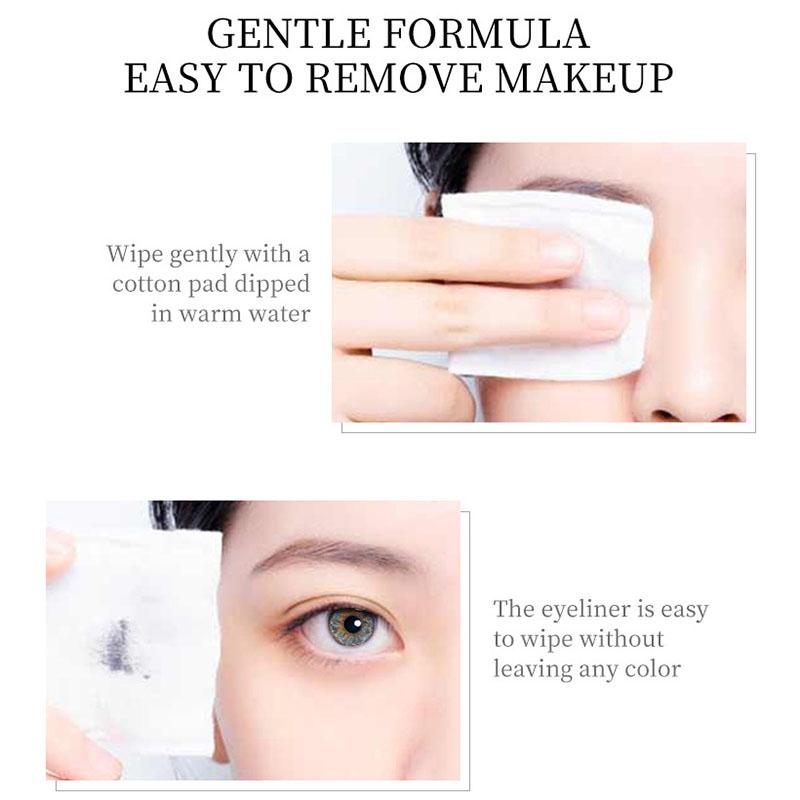 GENTLE FORMULA
EASY TO REMOVE MAKEUP

Wipe gently with a cotton pad dipped in warm water

The eyeliner is easy to wipe without leaving any color