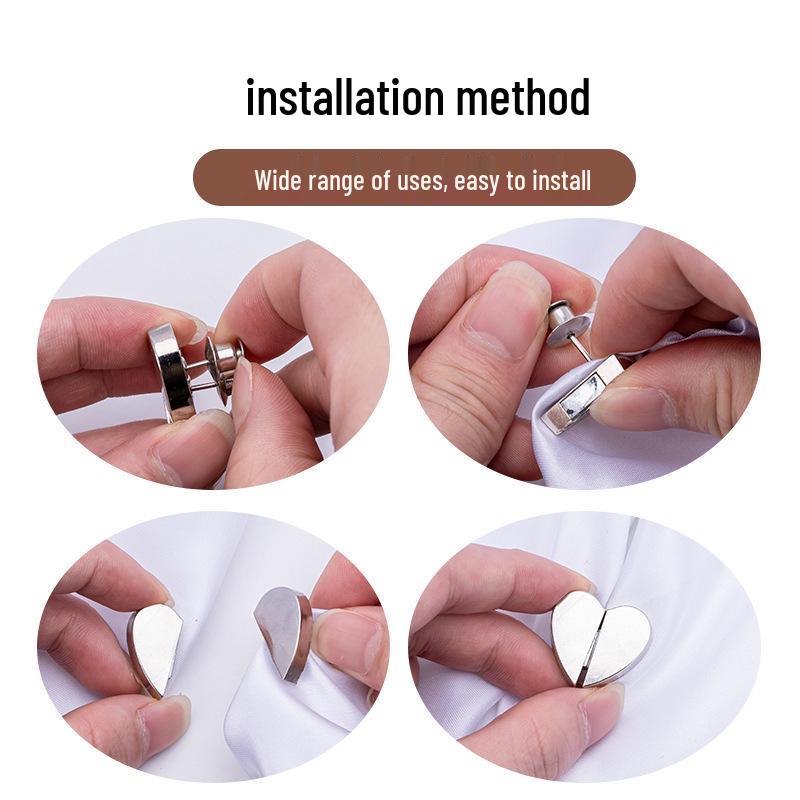 installation method

Wide range of uses, easy to install