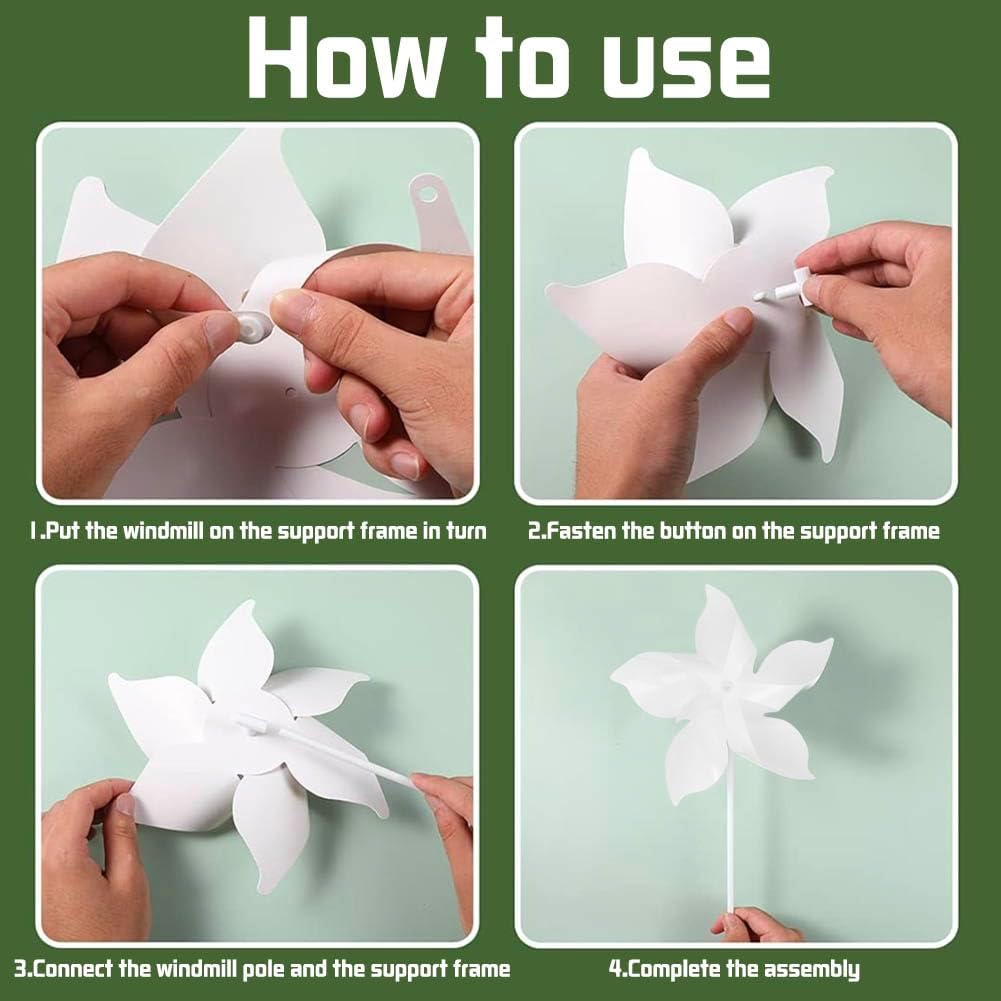 How to use

1.Put the windmill on the support frame in turn

2.Fasten the button on the support frame

3.Connect the windmill pole and the support frame

4.Complete the assembly