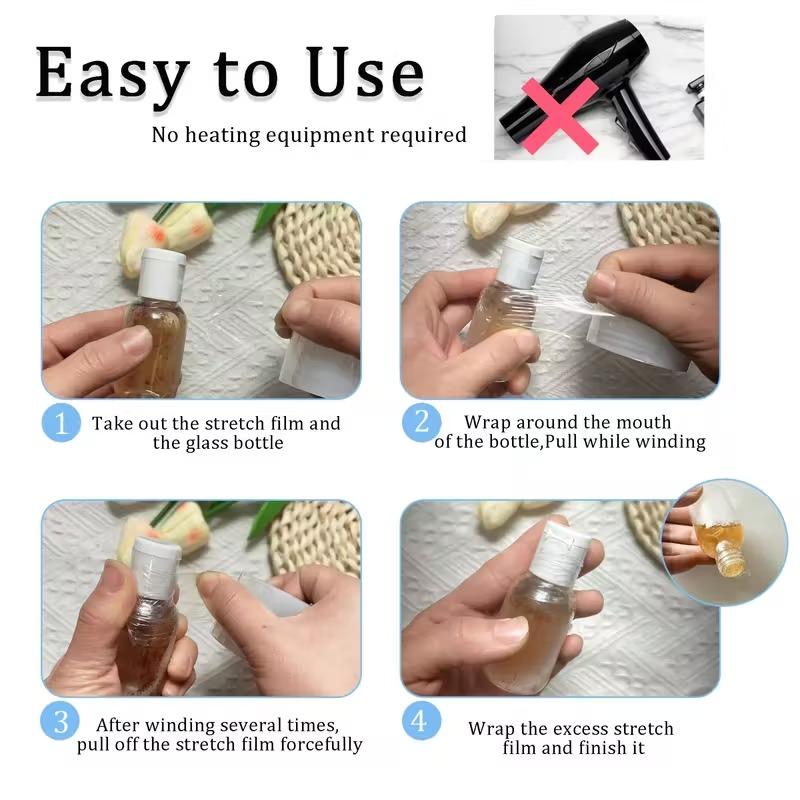 Easy to Use

No heating equipment required

1 Take out the stretch film and the glass bottle

2 Wrap around the mouth of the bottle,Pull while winding

3 After winding several times, pull off the stretch film forcefully

4 Wrap the excess stretch film and finish it