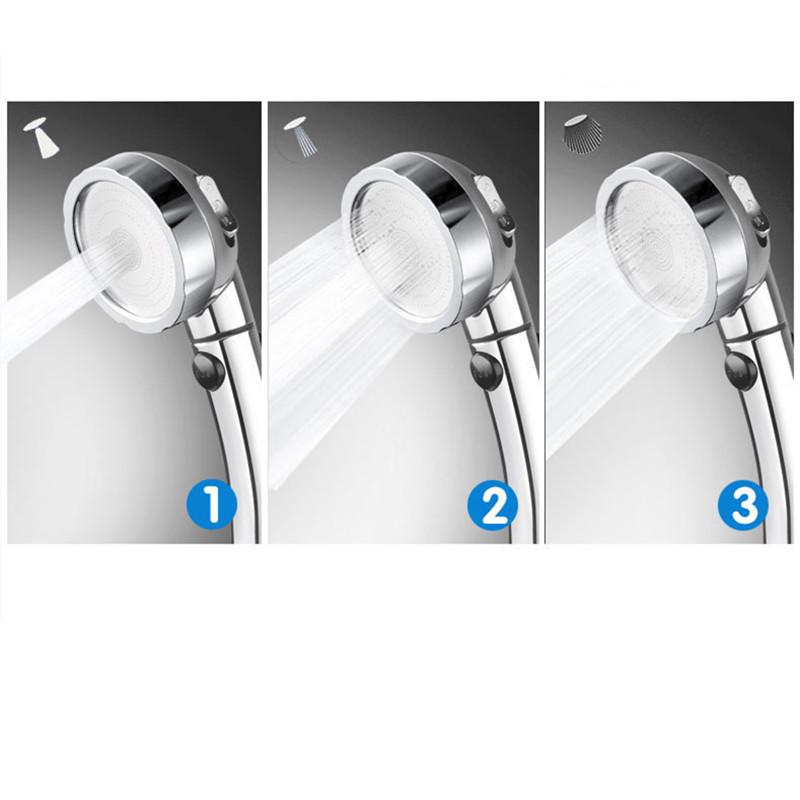 1

2

3