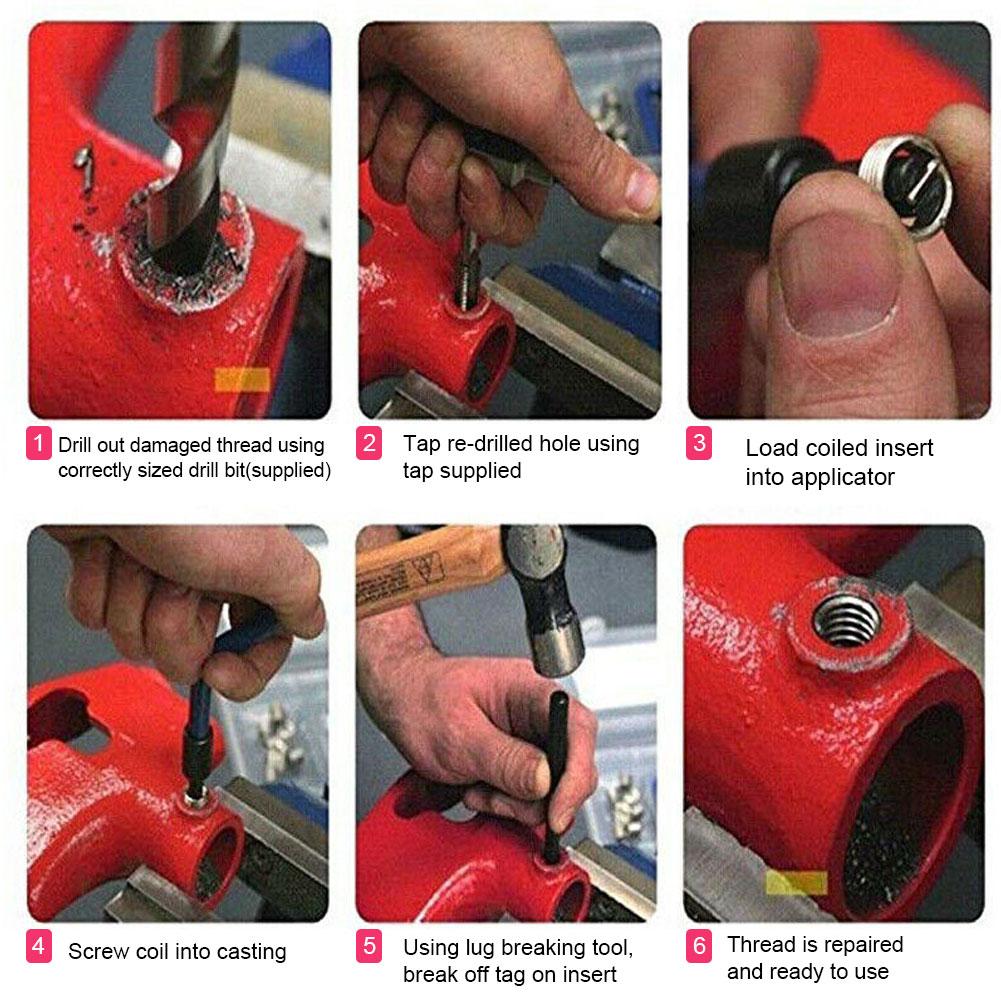 1 Drill out damaged thread using correctly sized drill bit(supplied)

2 Tap re-drilled hole using tap supplied

3 Load coiled insert into applicator

4 Screw coil into casting

5 Using lug breaking tool, break off tag on insert

6 Thread is repaired and ready to use