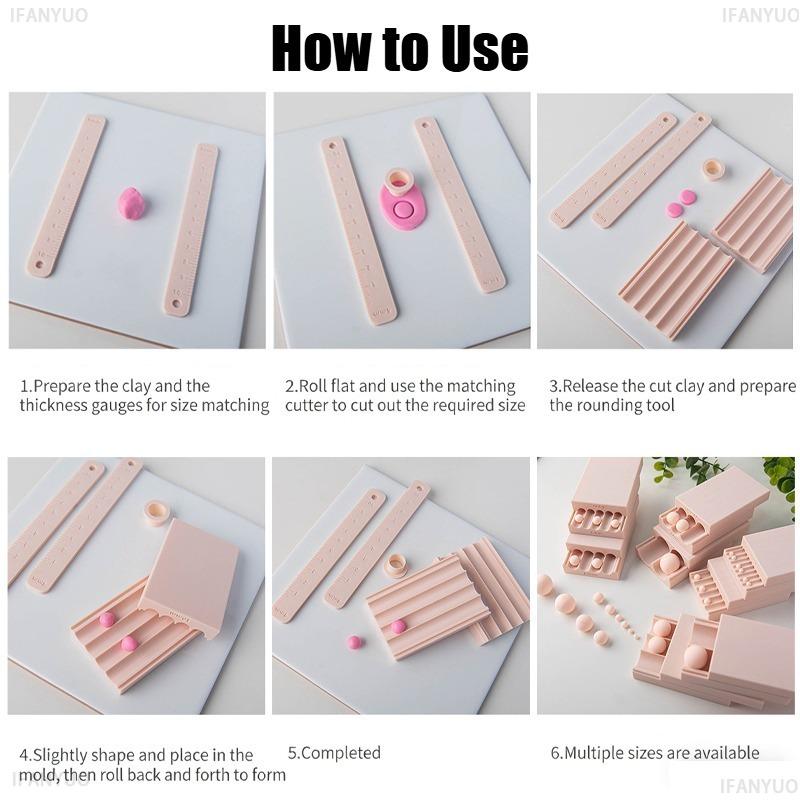 IFANYUO

IFANYUO

How to Use

1.Prepare the clay and the thickness gauges for size matching

2.Roll flat and use the matching cutter to cut out the required size

3.Release the cut clay and prepare the rounding tool

4.Slightly shape and place in the mold, then roll back and forth to form

5.Completed

6.Multiple sizes are available

IFANYUO

IFANYUO