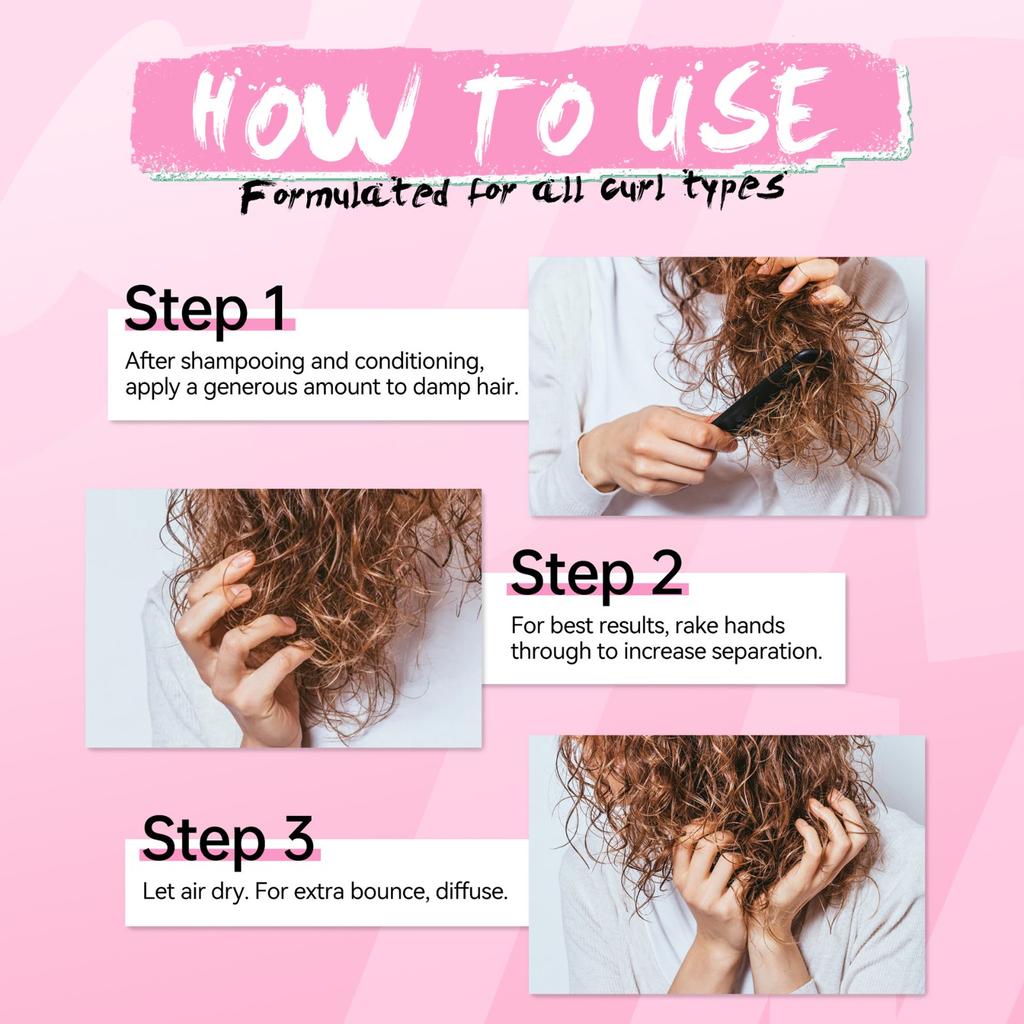 HOW TO USE
Formulated for all curl types

Step 1
After shampooing and conditioning, apply a generous amount to damp hair.

Step 2
For best results, rake hands through to increase separation.

Step 3
Let air dry. For extra bounce, diffuse.