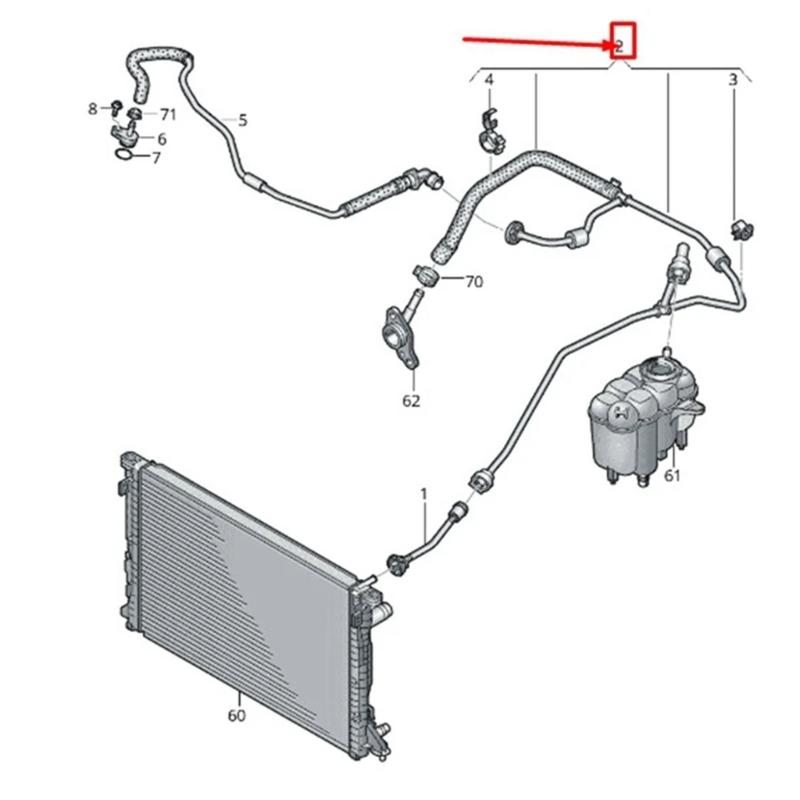 2
4
3
8
71
5
6
7
70
62
61
1
60