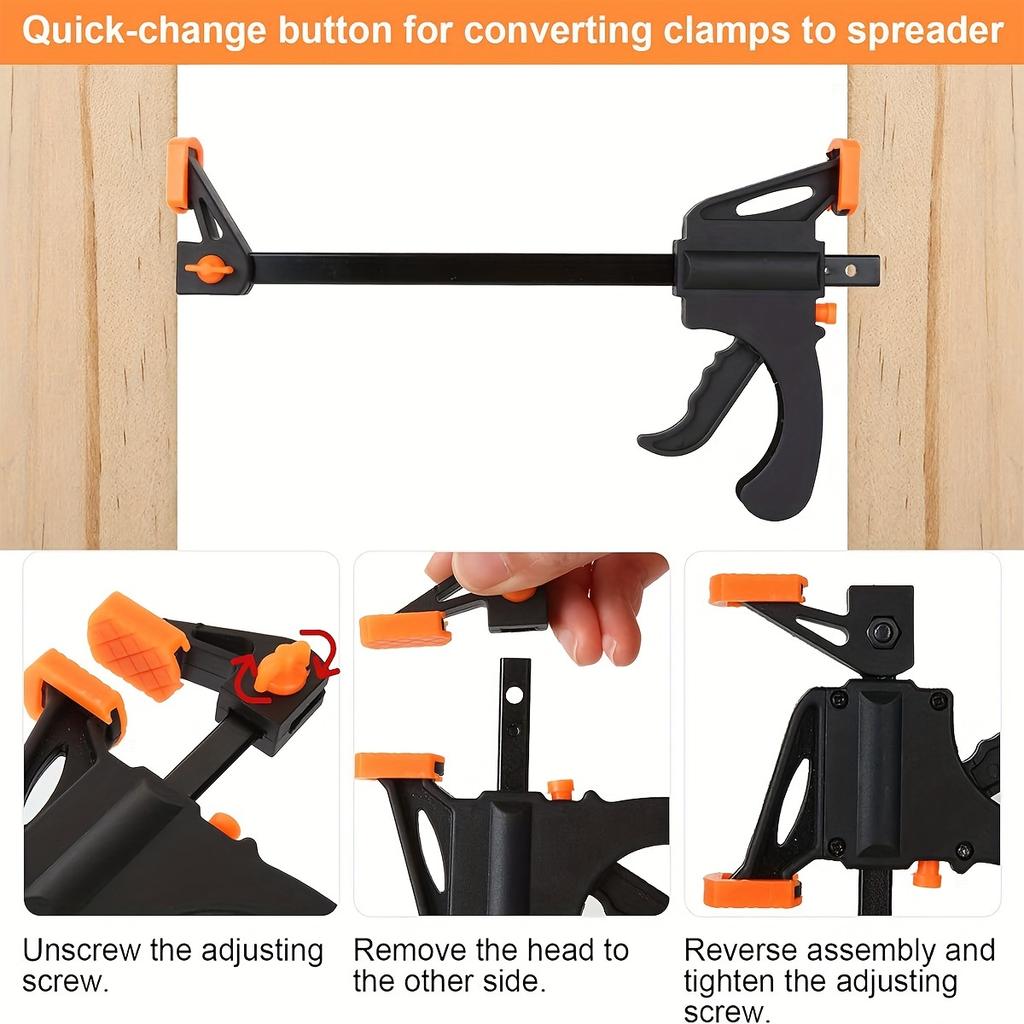 Quick-change button for converting clamps to spreader

Unscrew the adjusting screw.

Remove the head to the other side.

Reverse assembly and tighten the adjusting screw.