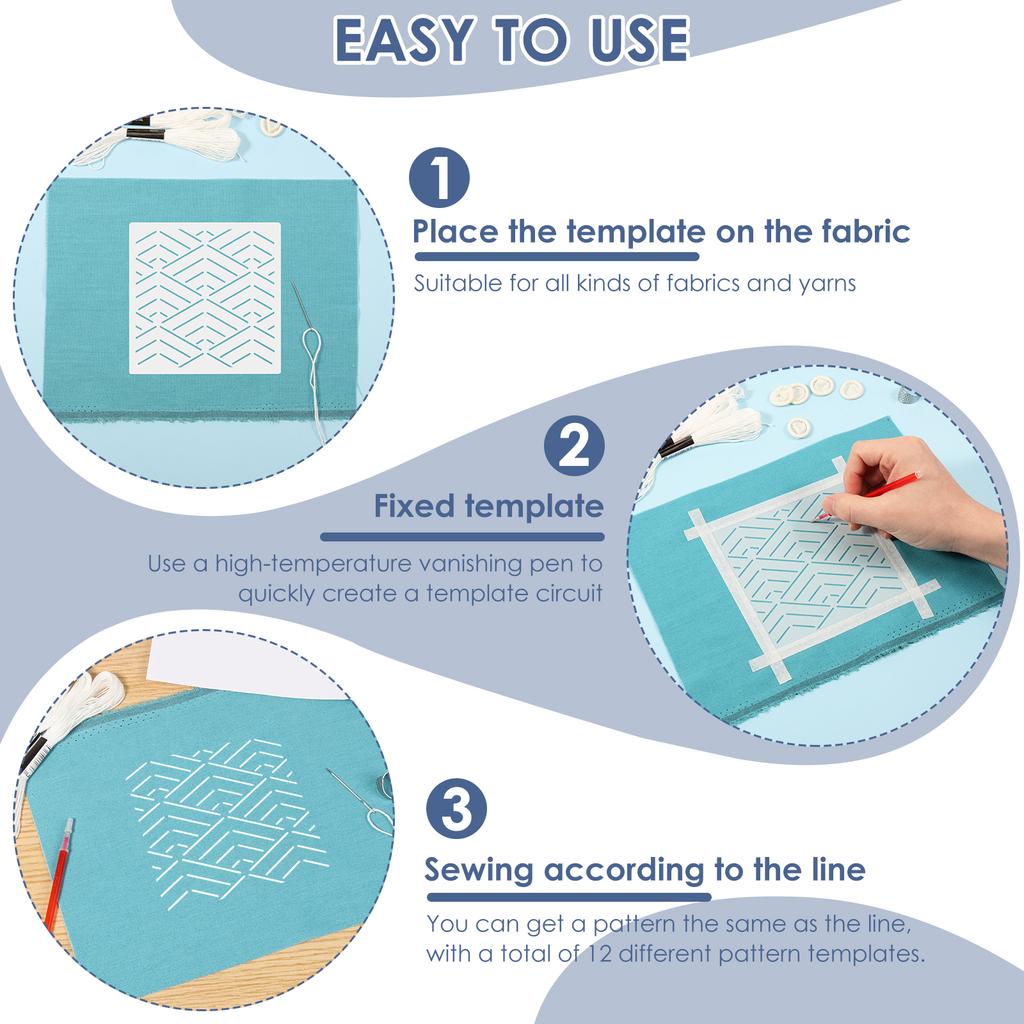 EASY TO USE

1

Place the template on the fabric

Suitable for all kinds of fabrics and yarns

2

Fixed template

Use a high-temperature vanishing pen to quickly create a template circuit

3

Sewing according to the line

You can get a pattern the same as the line, with a total of 12 different pattern templates.