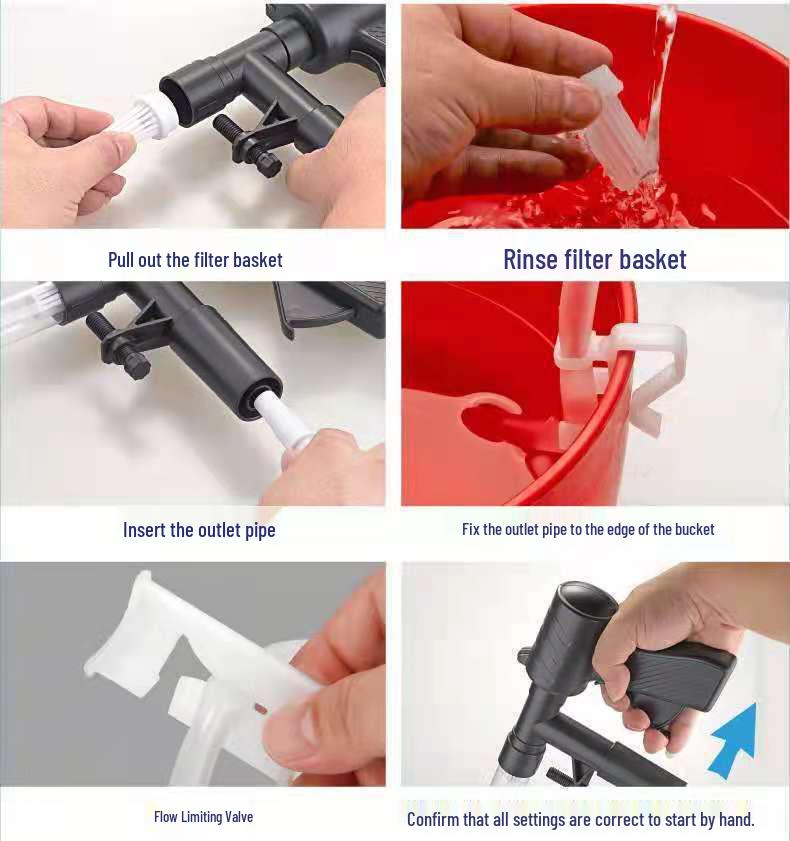 Pull out the filter basket

Rinse filter basket

Insert the outlet pipe

Fix the outlet pipe to the edge of the bucket

Flow Limiting Valve

Confirm that all settings are correct to start by hand.