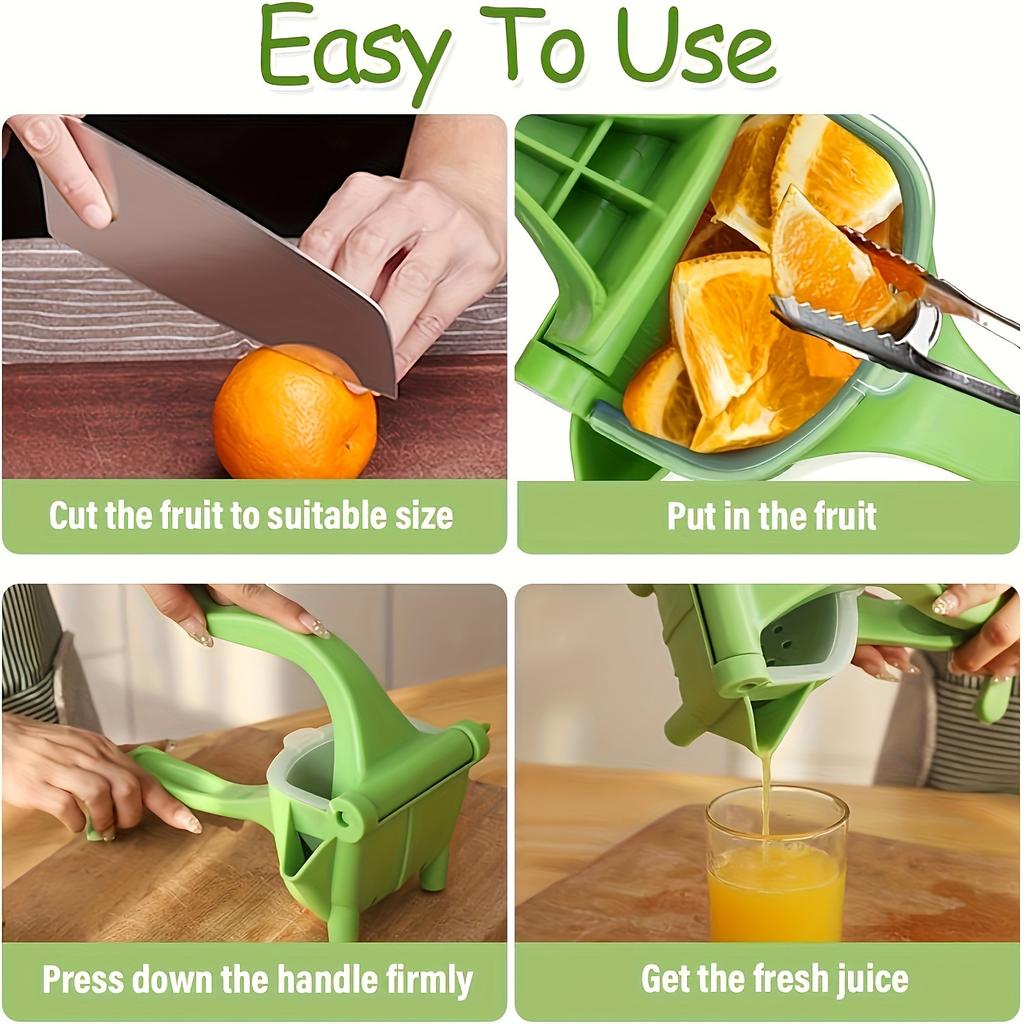 Easy To Use

Cut the fruit to suitable size

Put in the fruit

Press down the handle firmly

Get the fresh juice