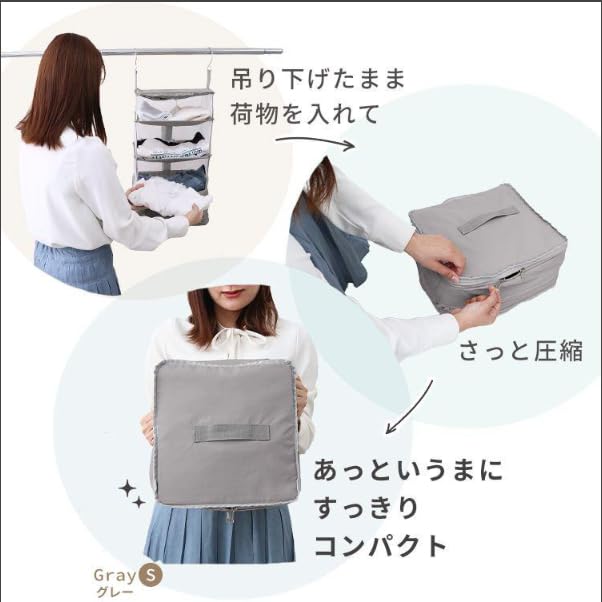 吊り下げたまま
荷物を入れて

さっと圧縮

あっというまに
すっきり
コンパクト

Gray S
グレー