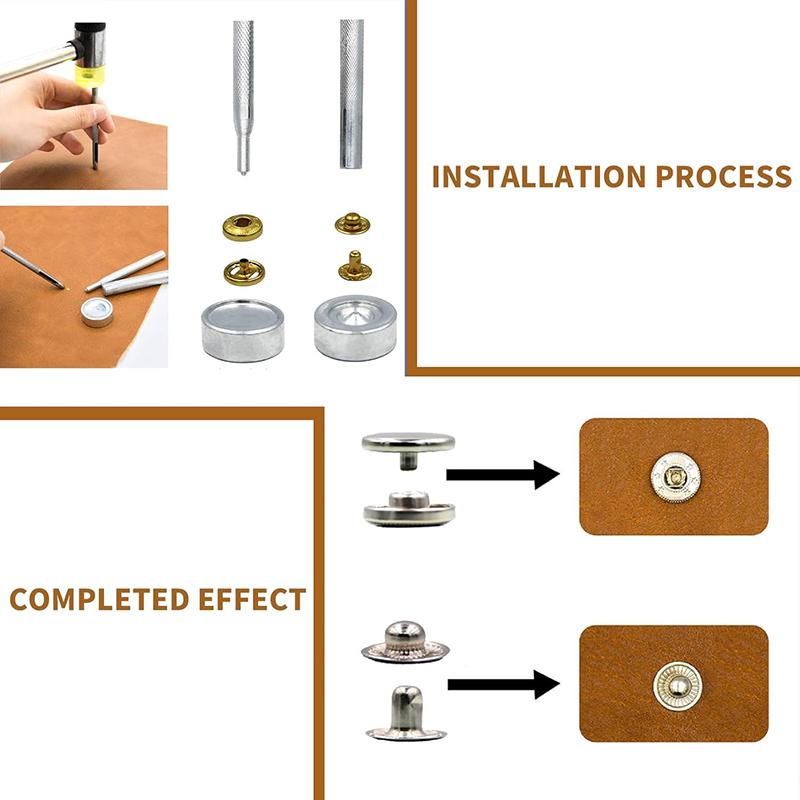 INSTALLATION PROCESS

COMPLETED EFFECT