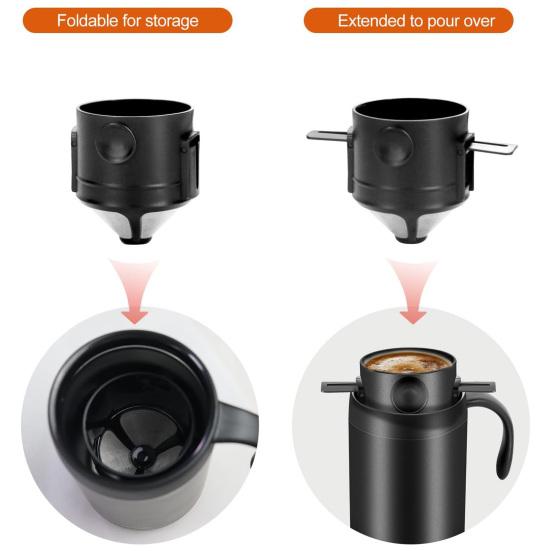 Foldable for storage

Extended to pour over