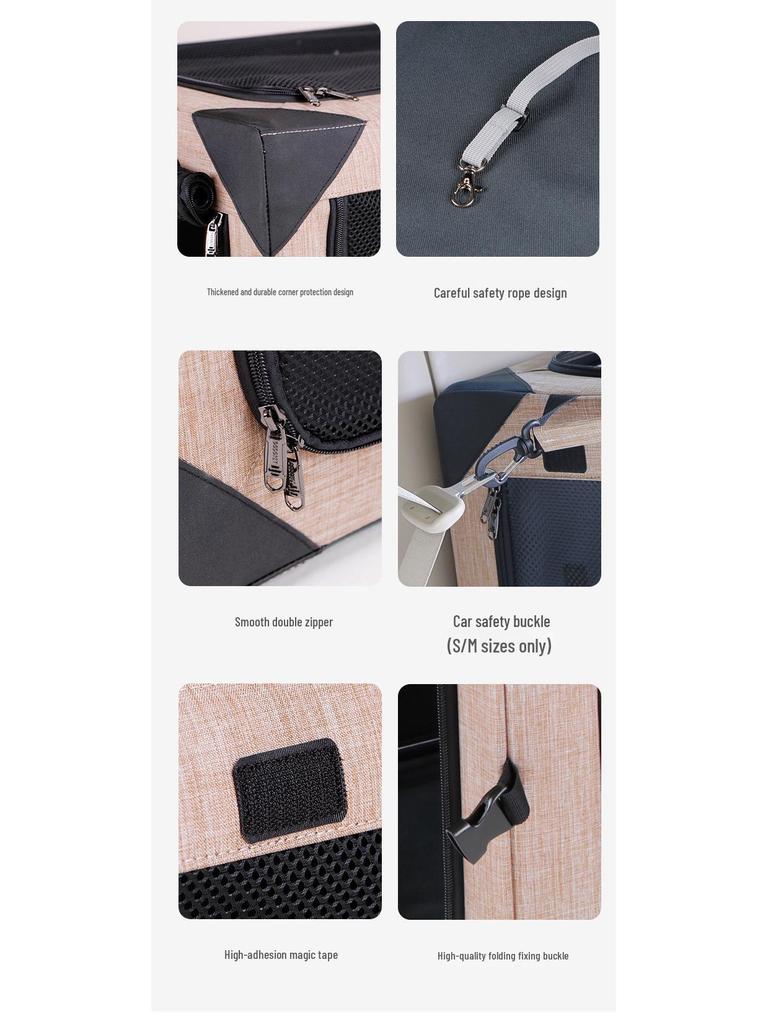 Thickened and durable corner protection design

Careful safety rope design

Smooth double zipper

Car safety buckle
(S/M sizes only)

High-adhesion magic tape

High-quality folding fixing buckle