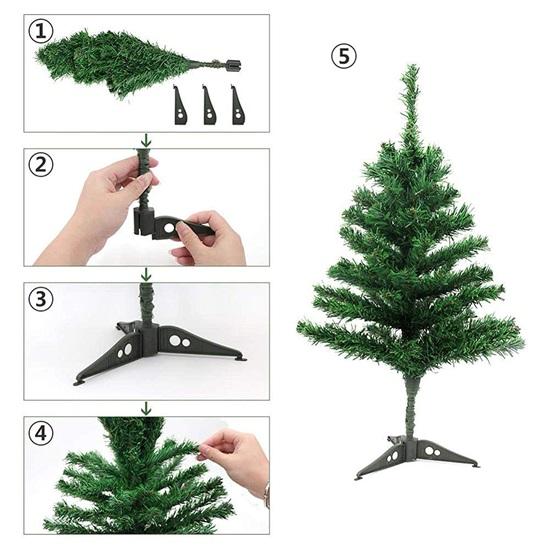 ①

②

③

④

⑤