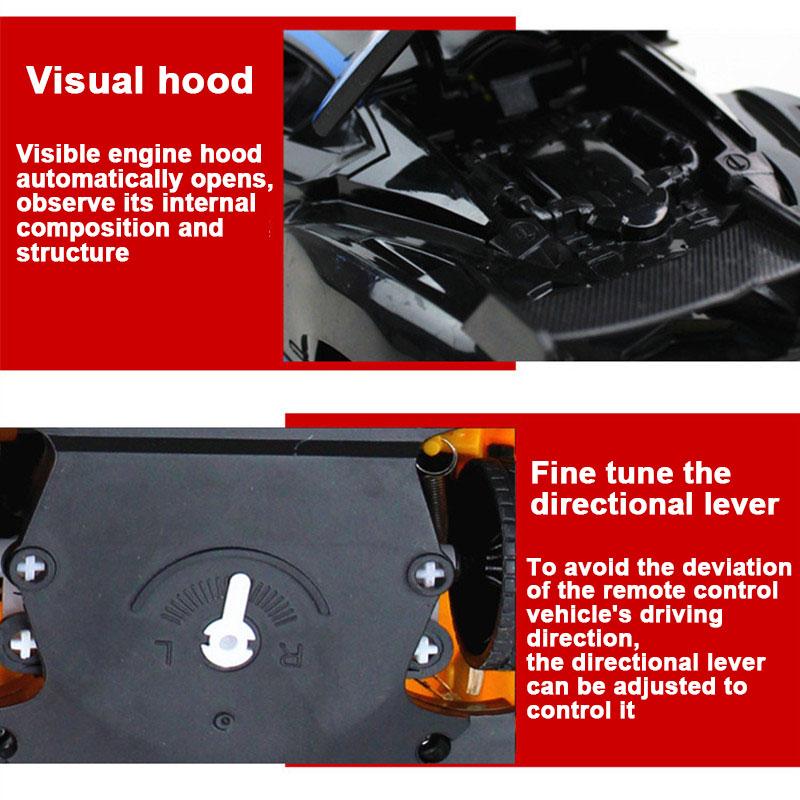 Visual hood

Visible engine hood automatically opens, observe its internal composition and structure

L R

Fine tune the directional lever

To avoid the deviation of the remote control vehicle's driving direction,
the directional lever can be adjusted to control it