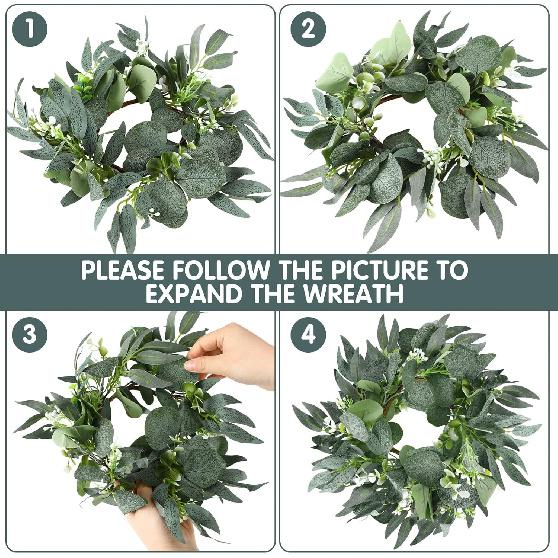 1

2

PLEASE FOLLOW THE PICTURE TO EXPAND THE WREATH

3

4