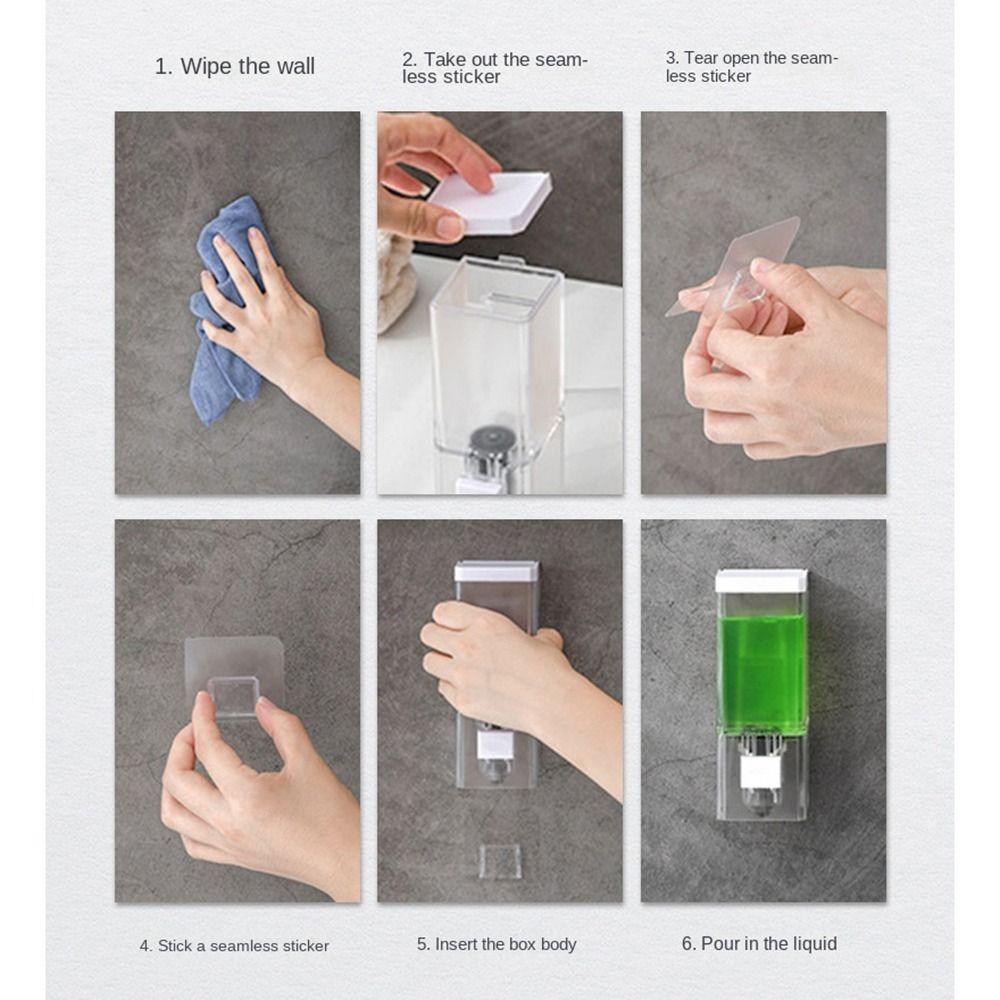 1. Wipe the wall

2. Take out the seamless sticker

3. Tear open the seamless sticker

4. Stick a seamless sticker

5. Insert the box body

6. Pour in the liquid