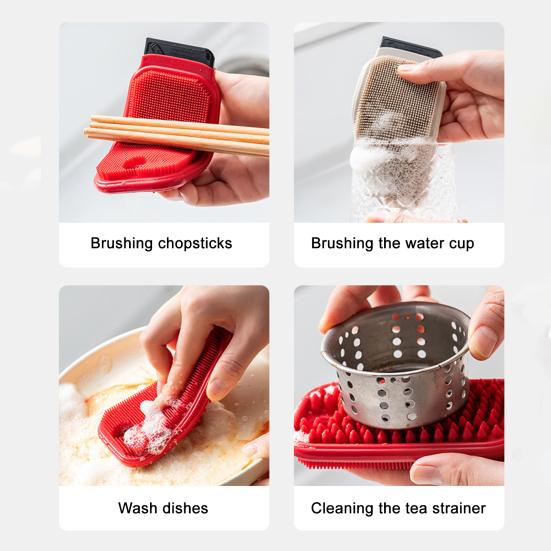 Brushing chopsticks

Brushing the water cup

Wash dishes

Cleaning the tea strainer