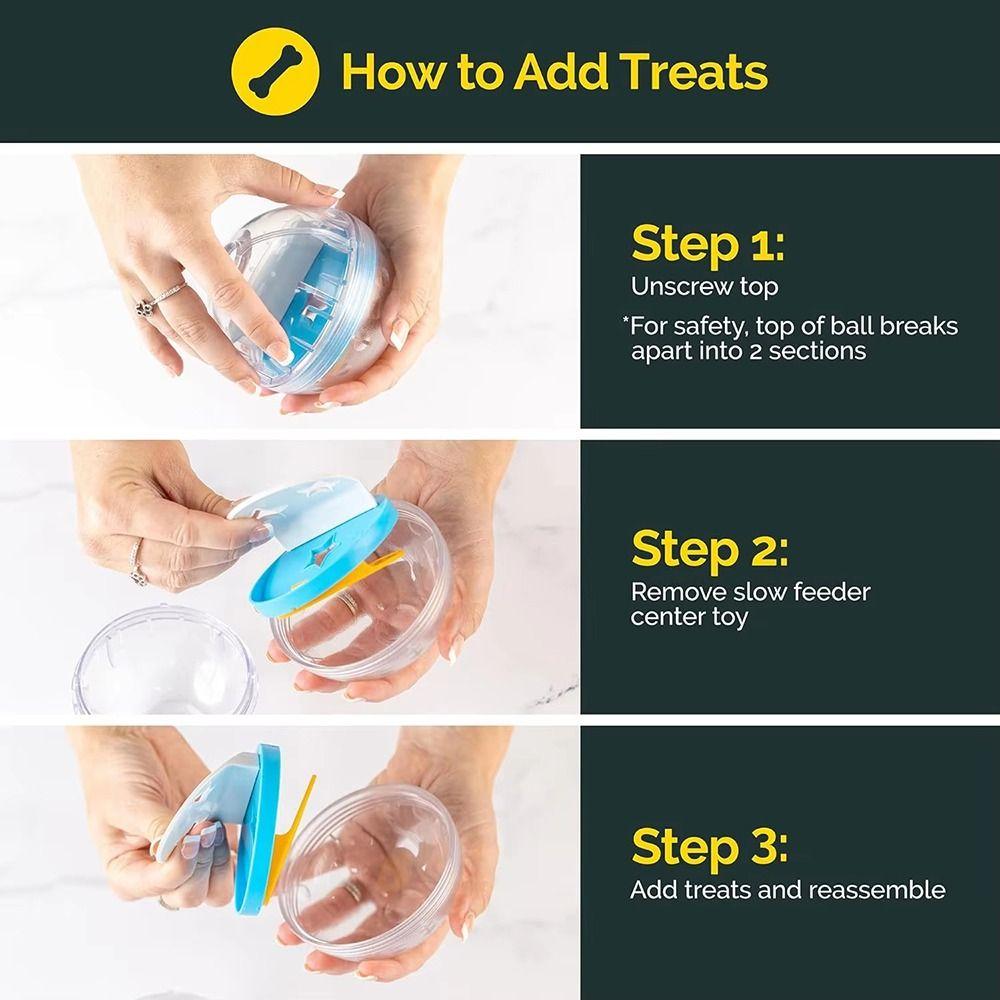 How to Add Treats

Step 1:
Unscrew top
*For safety, top of ball breaks apart into 2 sections

Step 2:
Remove slow feeder center toy

Step 3:
Add treats and reassemble