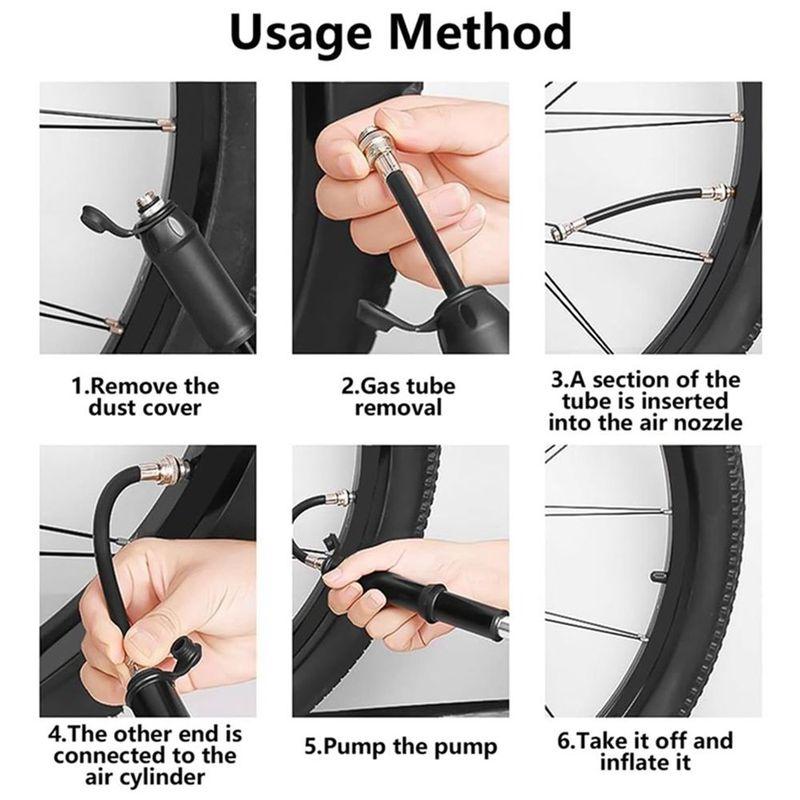 Usage Method

1.Remove the dust cover

2.Gas tube removal

3.A section of the tube is inserted into the air nozzle

4.The other end is connected to the air cylinder

5.Pump the pump

6.Take it off and inflate it