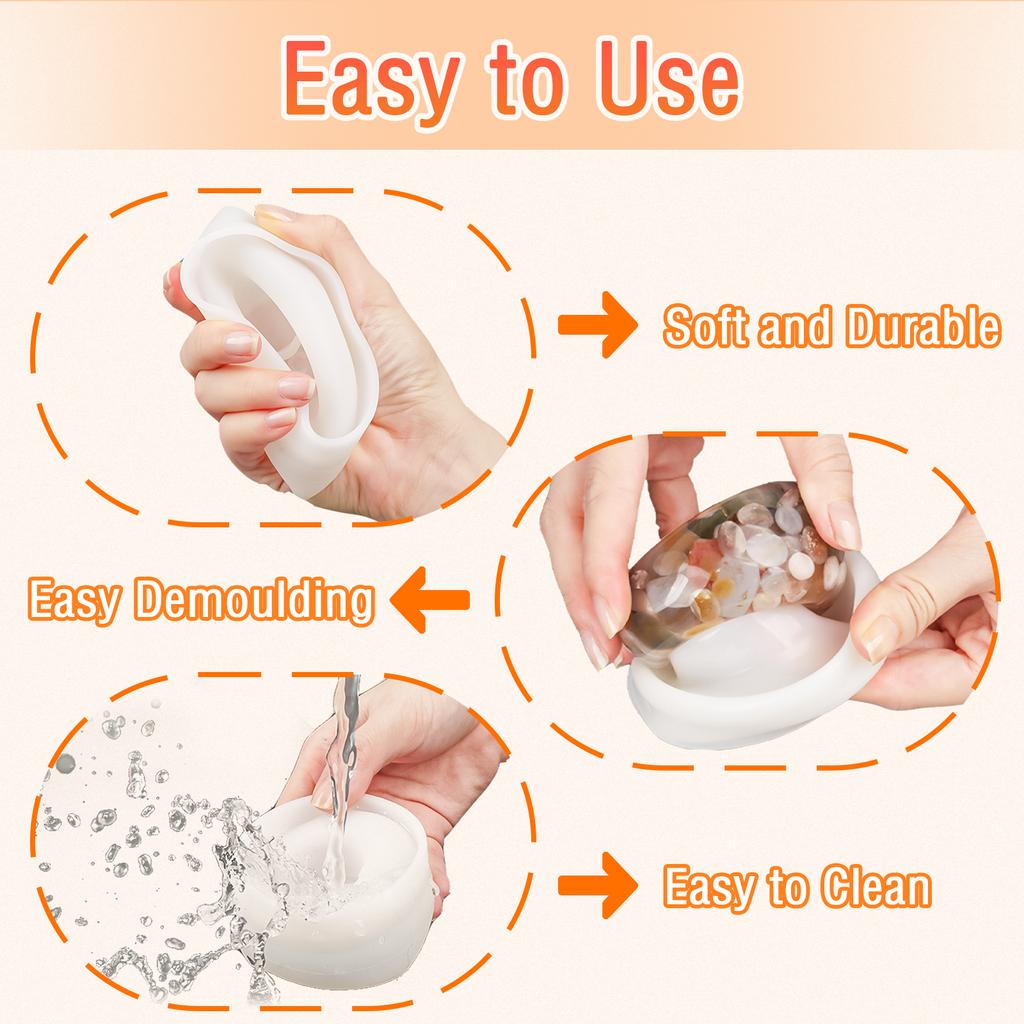 Easy to Use

Soft and Durable

Easy Demoulding

Easy to Clean