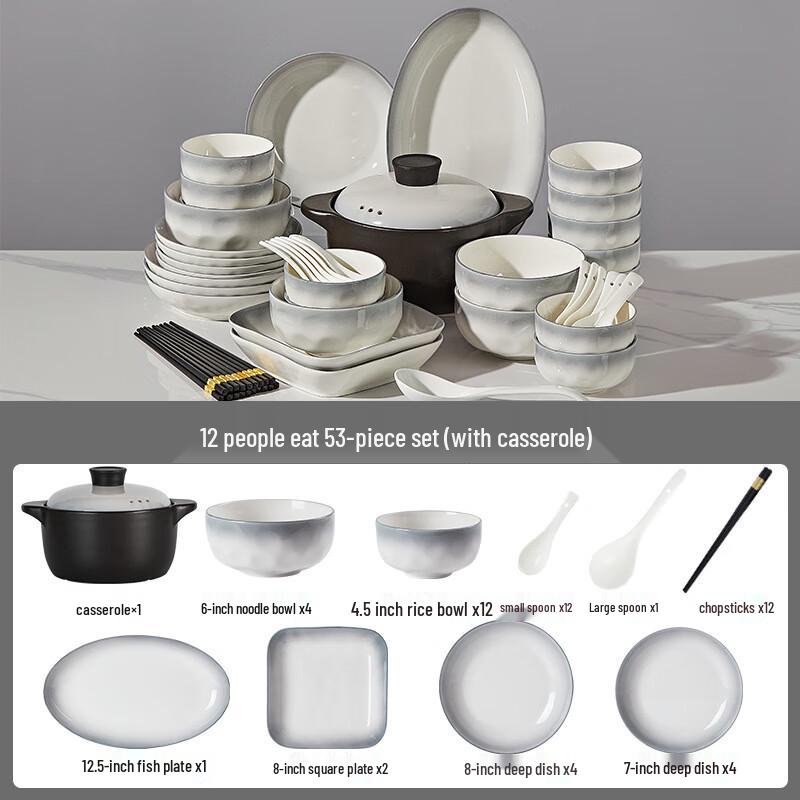 12 people eat 53-piece set (with casserole)

casserole×1

6-inch noodle bowl x4

4.5 inch rice bowl x12

small spoon x12

Large spoon x1

chopsticks x12

12.5-inch fish plate x1

8-inch square plate x2

8-inch deep dish x4

7-inch deep dish x4