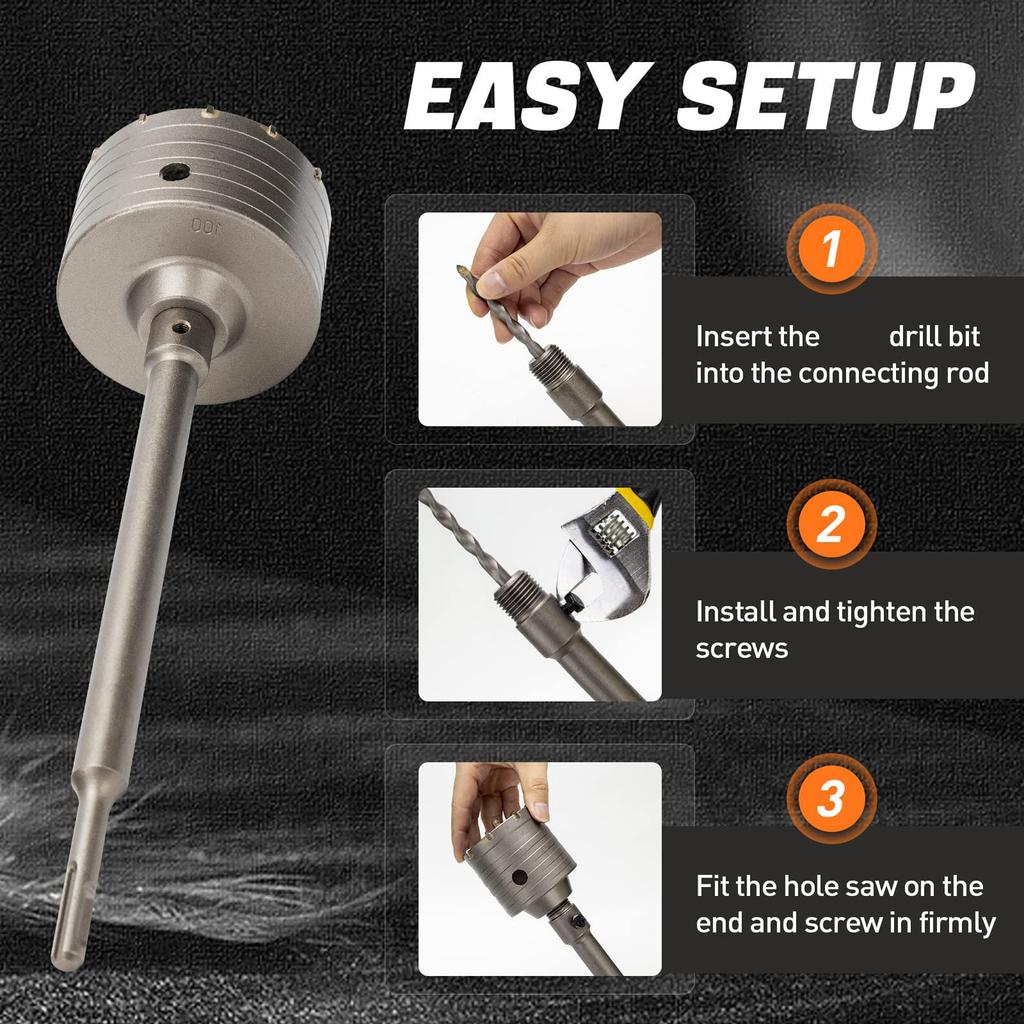 EASY SETUP

100

1

Insert the drill bit into the connecting rod

2

Install and tighten the screws

3

Fit the hole saw on the end and screw in firmly