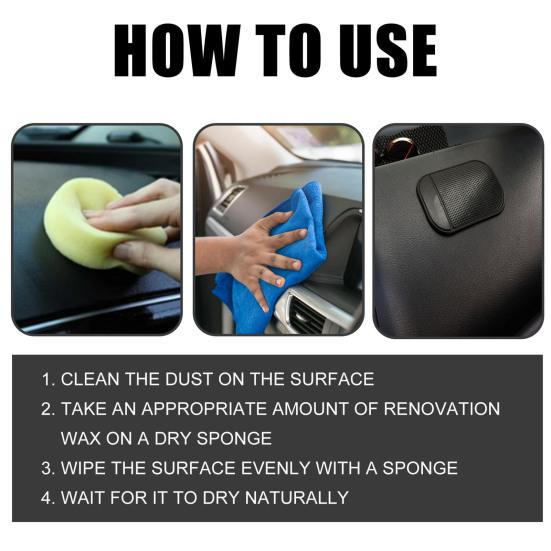 HOW TO USE

1. CLEAN THE DUST ON THE SURFACE
2. TAKE AN APPROPRIATE AMOUNT OF RENOVATION WAX ON A DRY SPONGE
3. WIPE THE SURFACE EVENLY WITH A SPONGE
4. WAIT FOR IT TO DRY NATURALLY