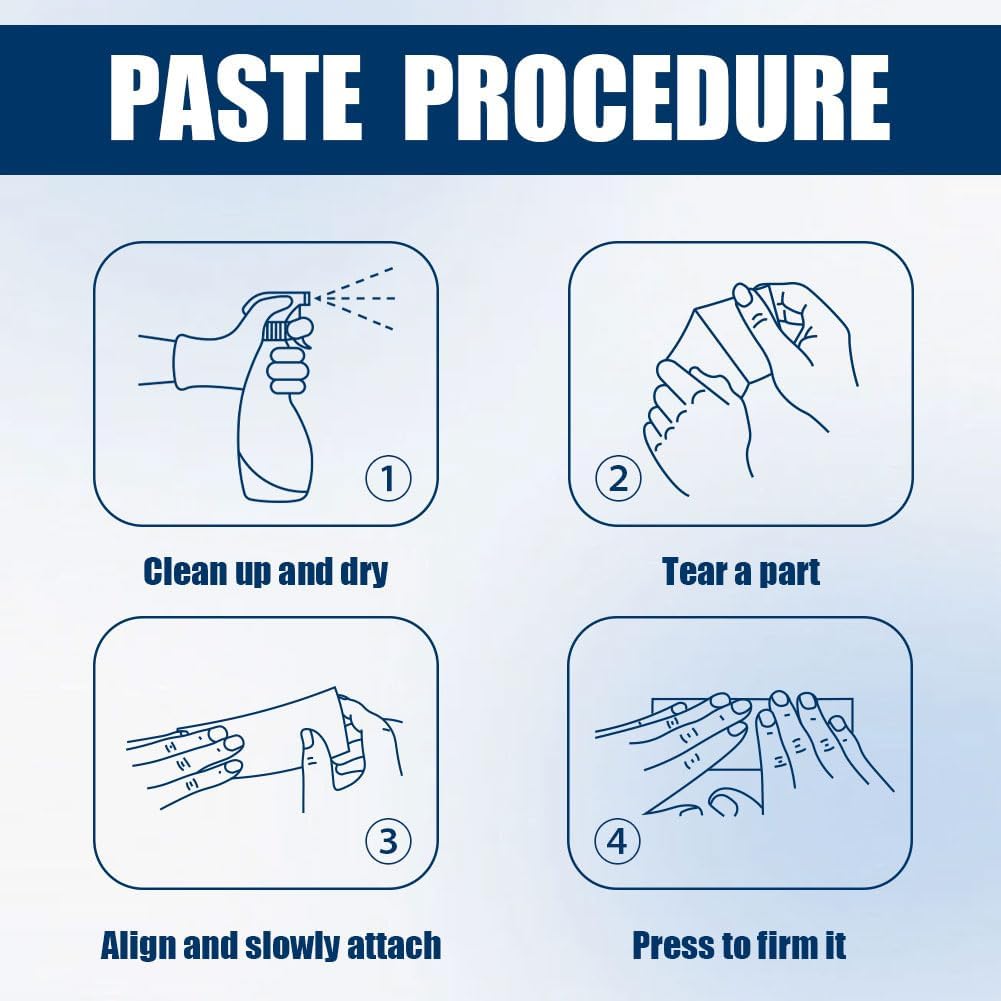 PASTE PROCEDURE

1

Clean up and dry

2

Tear a part

3

Align and slowly attach

4

Press to firm it