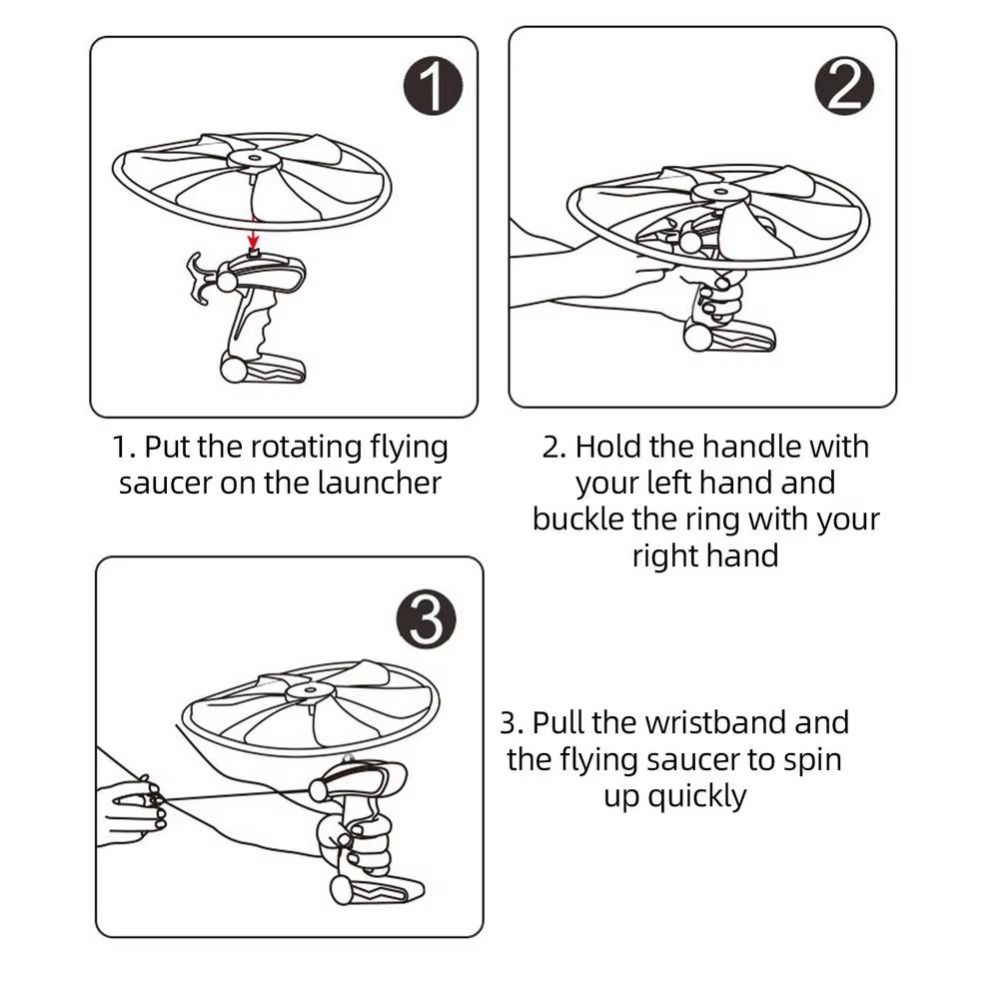 1

1. Put the rotating flying saucer on the launcher

2

2. Hold the handle with your left hand and buckle the ring with your right hand

3

3. Pull the wristband and the flying saucer to spin up quickly