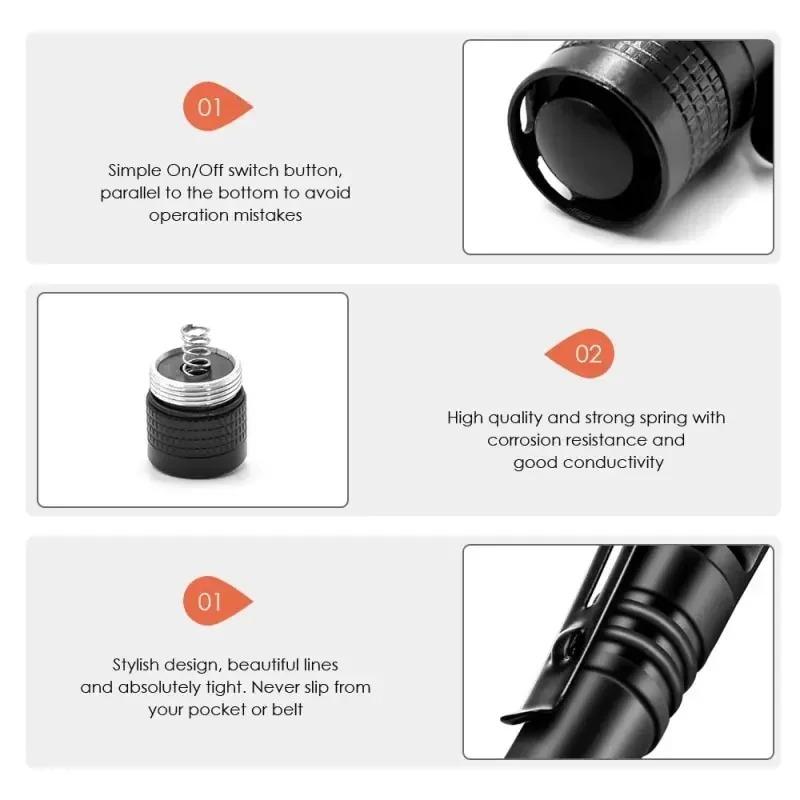 01

Simple On/Off switch button, parallel to the bottom to avoid operation mistakes

02

High quality and strong spring with corrosion resistance and good conductivity

01

Stylish design, beautiful lines and absolutely tight. Never slip from your pocket or belt